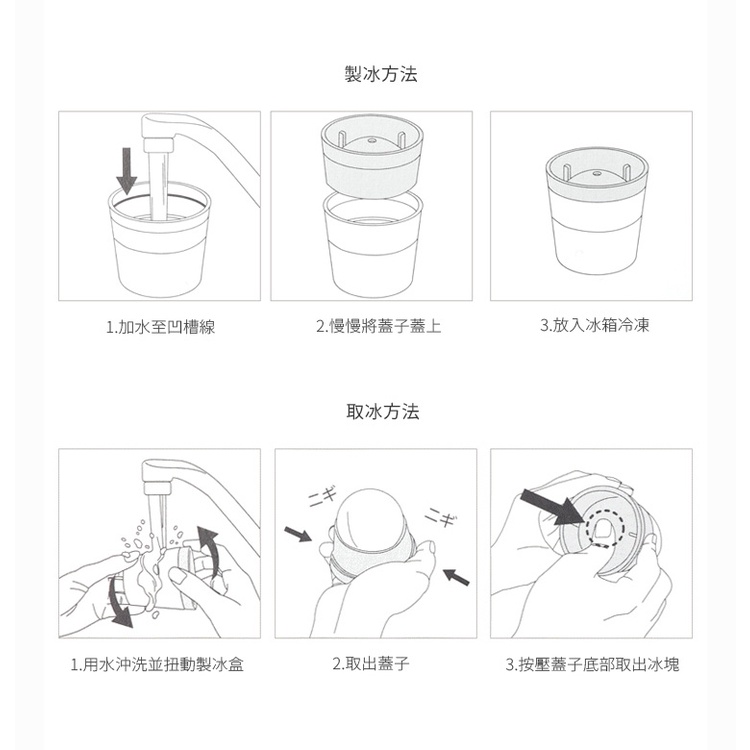 製冰方法

1.加水至凹槽線

2.慢慢將蓋子蓋上

3.放入冰箱冷凍

取冰方法

ニギ

ニギ

1.用水沖洗並扭動製冰盒

2.取出蓋子

3.按壓蓋子底部取出冰塊