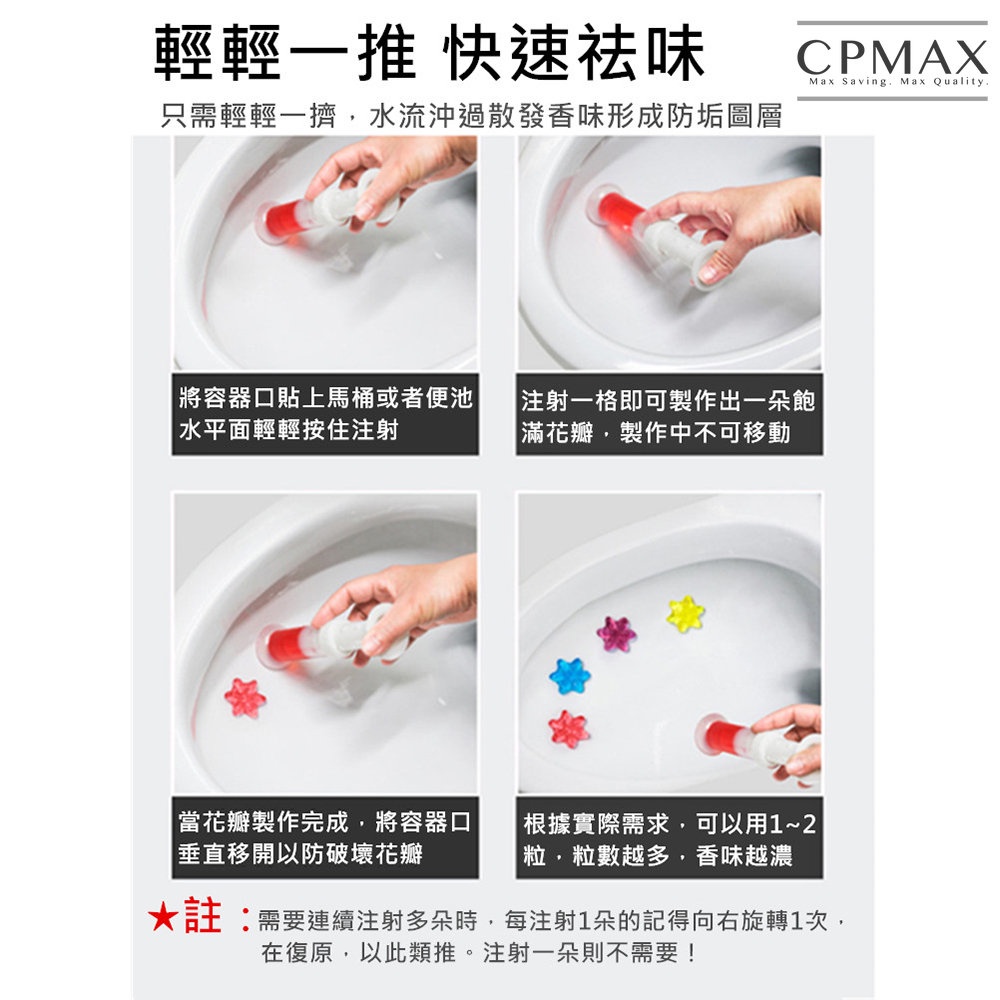 輕輕一推 快速祛味

CPMAX
Max Saving. Max Quality.

只需輕輕一擠，水流沖過散發香味形成防垢圖層

將容器口貼上馬桶或者便池水平面輕輕按住注射

注射一格即可製作出一朵飽滿花瓣，製作中不可移動

當花瓣製作完成，將容器口垂直移開以防破壞花瓣

根據實際需求，可以用1~2粒，粒數越多，香味越濃

★註：需要連續注射多朵時，每注射1朵的記得向右旋轉1次，在復原，以此類推。注射一朵則不需要！