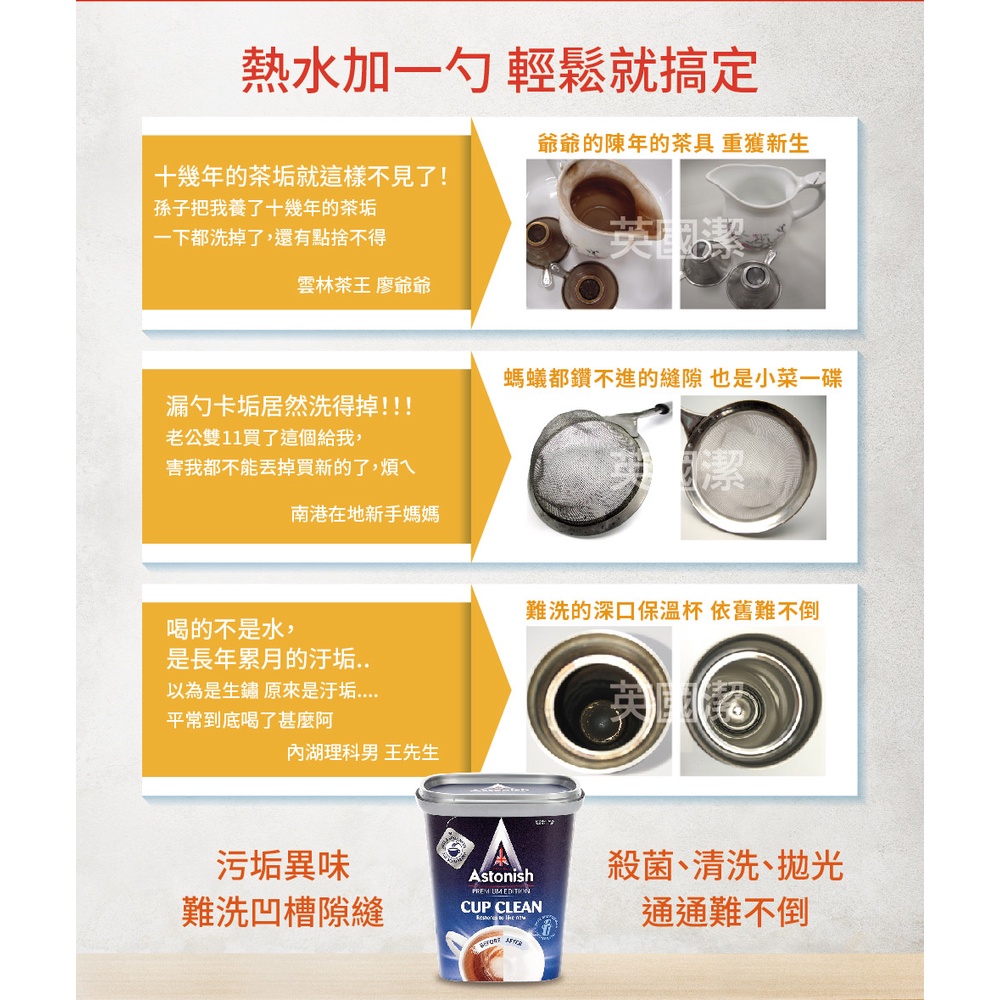 熱水加一勺 輕鬆就搞定

十幾年的茶垢就這樣不見了!
孫子把我養了十幾年的茶垢
一下都洗掉了,還有點捨不得

雲林茶王 廖爺爺

爺爺的陳年的茶具 重獲新生

英國潔

漏勺卡垢居然洗得掉!!!
老公雙11買了這個給我,
害我都不能丟掉買新的了,煩ㄟ

南港在地新手媽媽

螞蟻都鑽不進的縫隙 也是小菜一碟

英國潔

喝的不是水,
是長年累月的汙垢..
以為是生鏽 原來是汙垢....
平常到底喝了甚麼阿

內湖理科男 王先生

難洗的深口保溫杯 依舊難不倒

英國潔

污垢異味
難洗凹槽隙縫

Astonish
PREMIUM EDITION
CUP CLEAN
Restores to like new
BEFORE AFTER

殺菌、清洗、拋光
通通難不倒