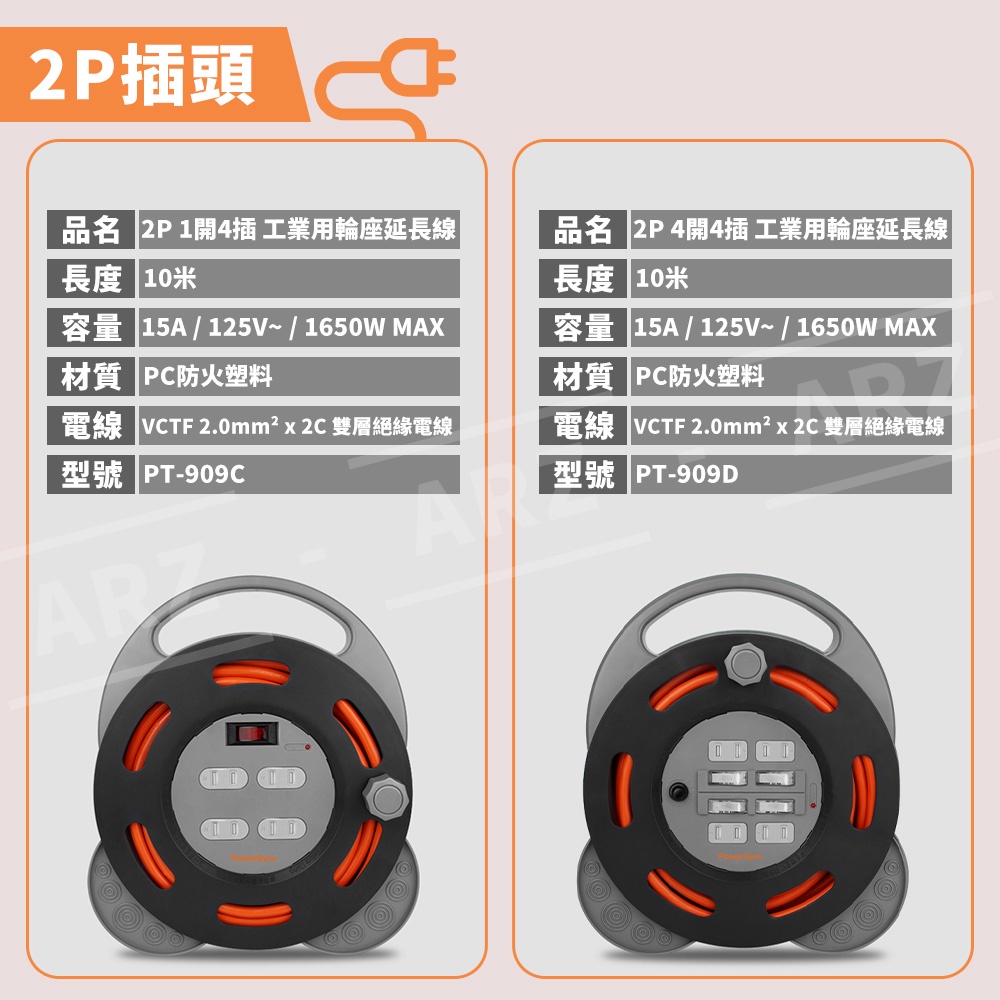 2P插頭

| 品名 | 2P 1開4插 工業用輪座延長線 |
|---|---|
| 長度 | 10米 |
| 容量 | 15A / 125V~ / 1650W MAX |
| 材質 | PC防火塑料 |
| 電線 | VCTF 2.0mm² x 2C 雙層絕緣電線 |
| 型號 | PT-909C |

| 品名 | 2P 4開4插 工業用輪座延長線 |
|---|---|
| 長度 | 10米 |
| 容量 | 15A / 125V~ / 1650W MAX |
| 材質 | PC防火塑料 |
| 電線 | VCTF 2.0mm² x 2C 雙層絕緣電線 |
| 型號 | PT-909D |

ARZ - ARZ - ARZ