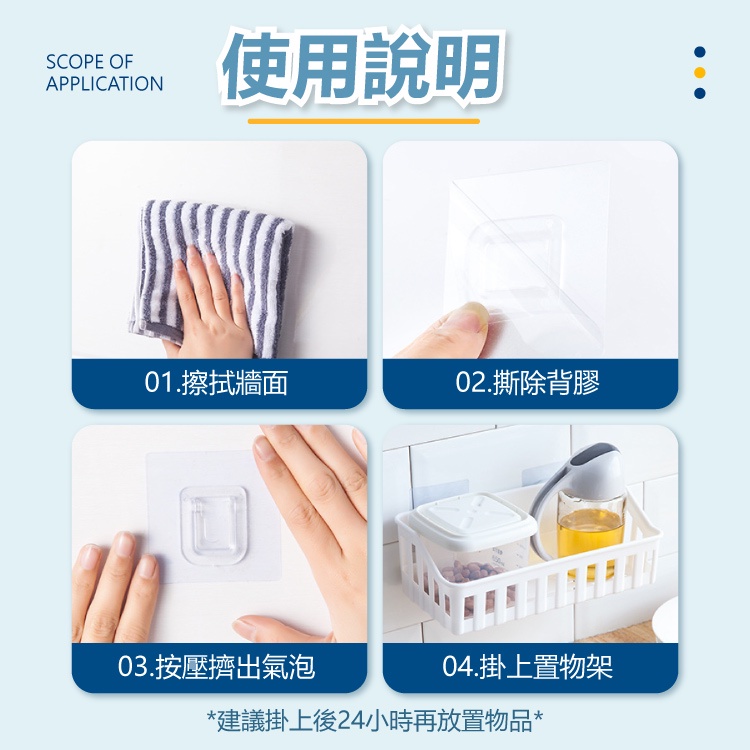 SCOPE OF APPLICATION

使用說明

01.擦拭牆面

02.撕除背膠

03.按壓擠出氣泡

04.掛上置物架

*建議掛上後24小時再放置物品*