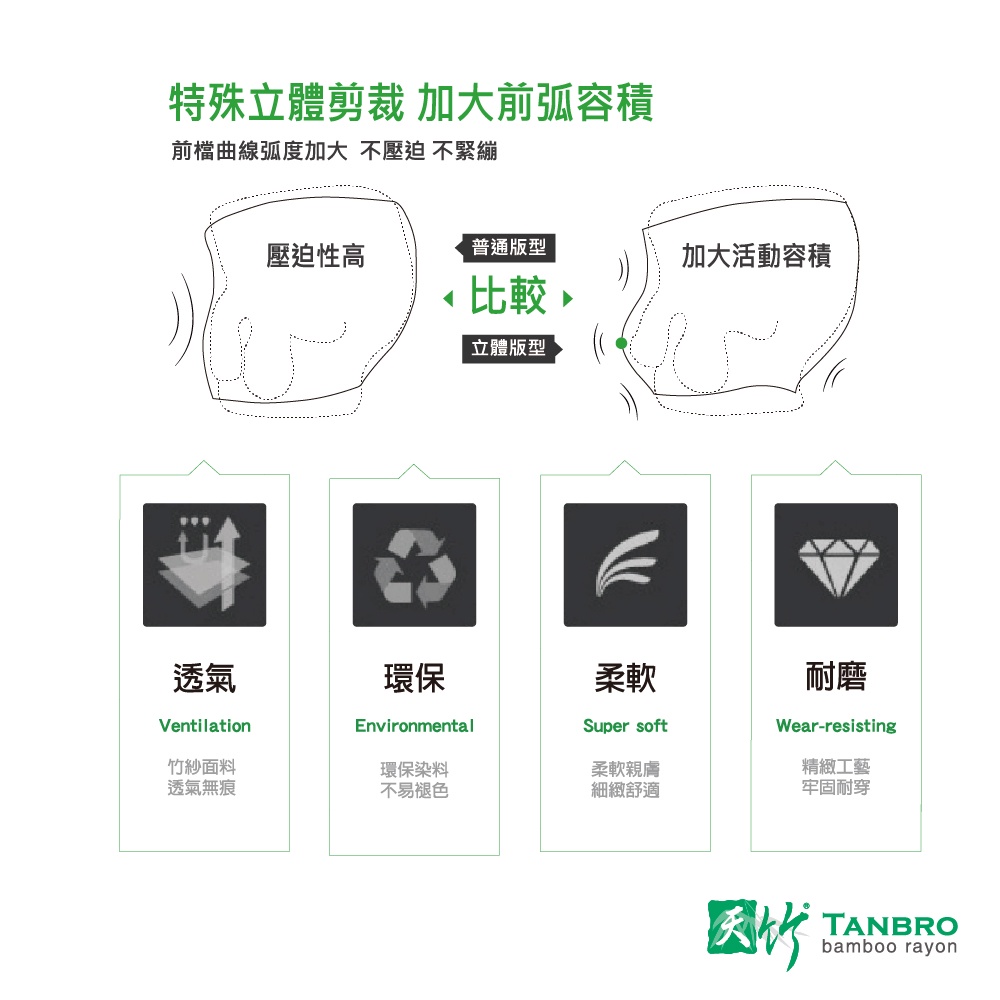 特殊立體剪裁 加大前弧容積

前檔曲線弧度加大 不壓迫 不緊繃

壓迫性高

普通版型

比較

立體版型

加大活動容積

透氣

Ventilation

竹紗面料
透氣無痕

環保

Environmental

環保染料
不易褪色

柔軟

Super soft

柔軟親膚
細緻舒適

耐磨

Wear-resisting

精緻工藝
牢固耐穿

天竹 TANBRO
bamboo rayon