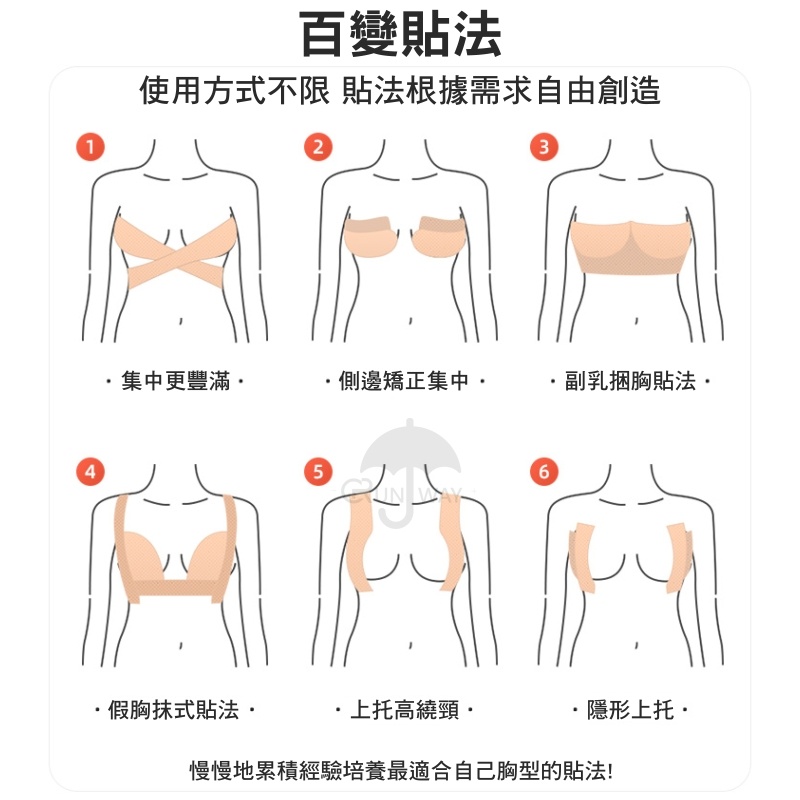 百變貼法

使用方式不限 貼法根據需求自由創造

1

2

3

· 集中更豐滿 ·

· 側邊矯正集中 ·

· 副乳捆胸貼法 ·

4

5

6

RUN WAY

· 假胸抹式貼法 ·

· 上托高繞頸 ·

· 隱形上托 ·

慢慢地累積經驗培養最適合自己胸型的貼法!