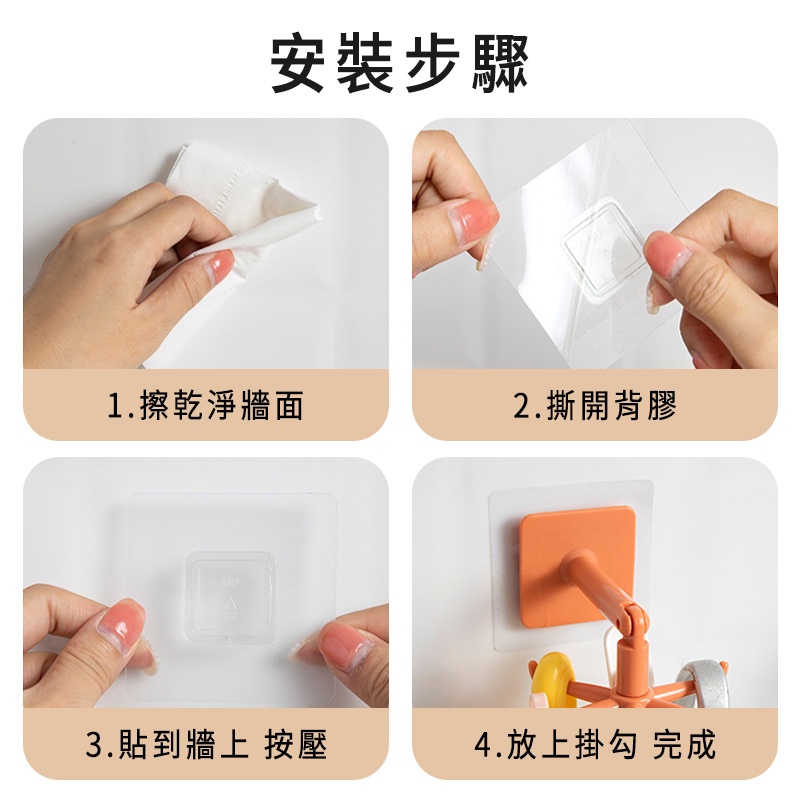 安裝步驟

1.擦乾淨牆面

2.撕開背膠

UP

3.貼到牆上 按壓

4.放上掛勾 完成