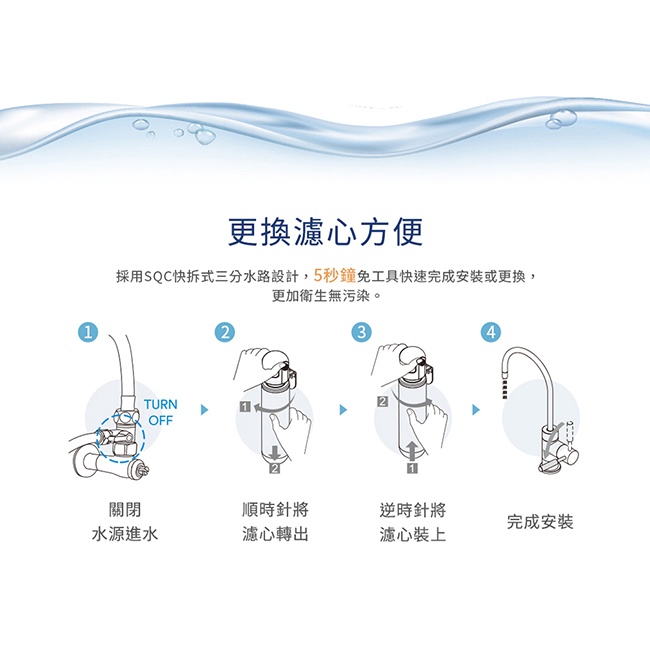 更換濾心方便

採用SQC快拆式三分水路設計，5秒鐘免工具快速完成安裝或更換，更加衛生無污染。

1
TURN OFF
關閉
水源進水

2
1
2
順時針將
濾心轉出

3
2
1
逆時針將
濾心裝上

4
完成安裝