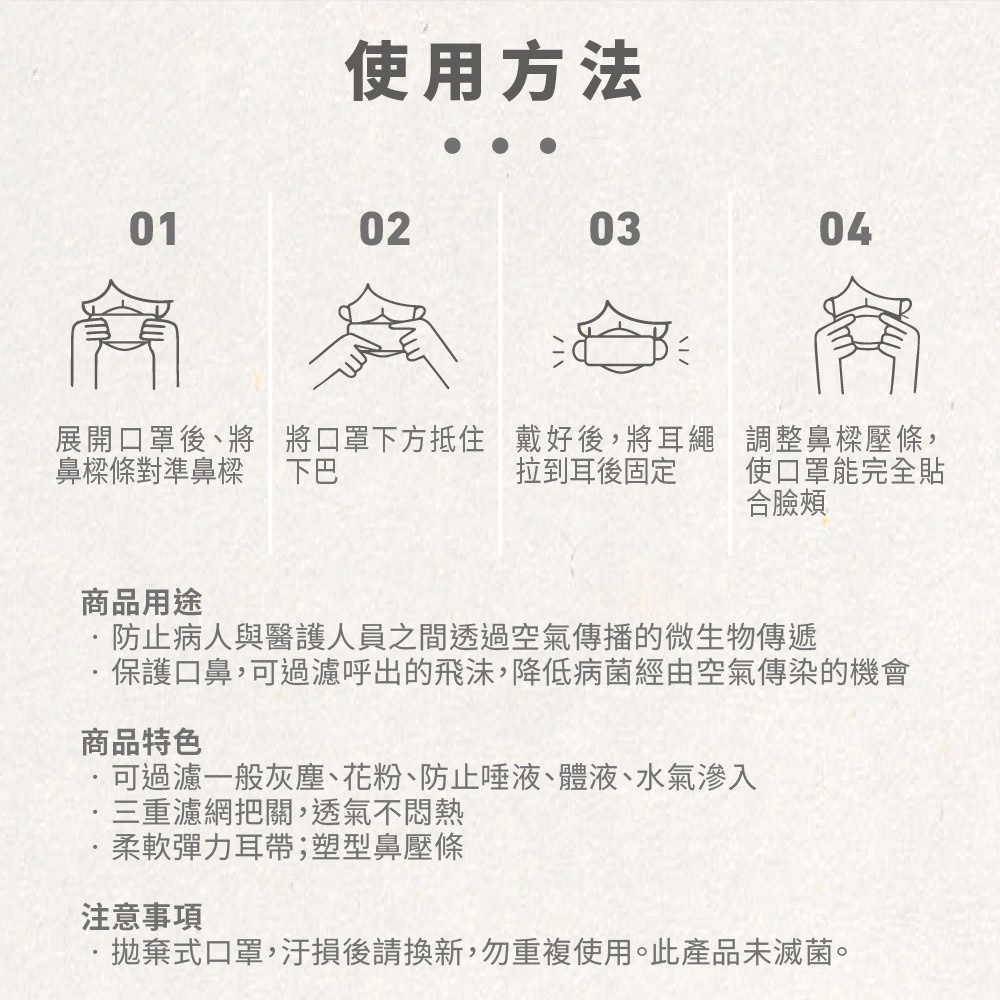 使用方法

01

展開口罩後、將鼻樑條對準鼻樑

02

將口罩下方抵住下巴

03

戴好後，將耳繩拉到耳後固定

04

調整鼻樑壓條，使口罩能完全貼合臉頰

商品用途
· 防止病人與醫護人員之間透過空氣傳播的微生物傳遞
· 保護口鼻，可過濾呼出的飛沫，降低病菌經由空氣傳染的機會

商品特色
· 可過濾一般灰塵、花粉、防止唾液、體液、水氣滲入
· 三重濾網把關，透氣不悶熱
· 柔軟彈力耳帶；塑型鼻壓條

注意事項
· 拋棄式口罩，汙損後請換新，勿重複使用。此產品未滅菌。