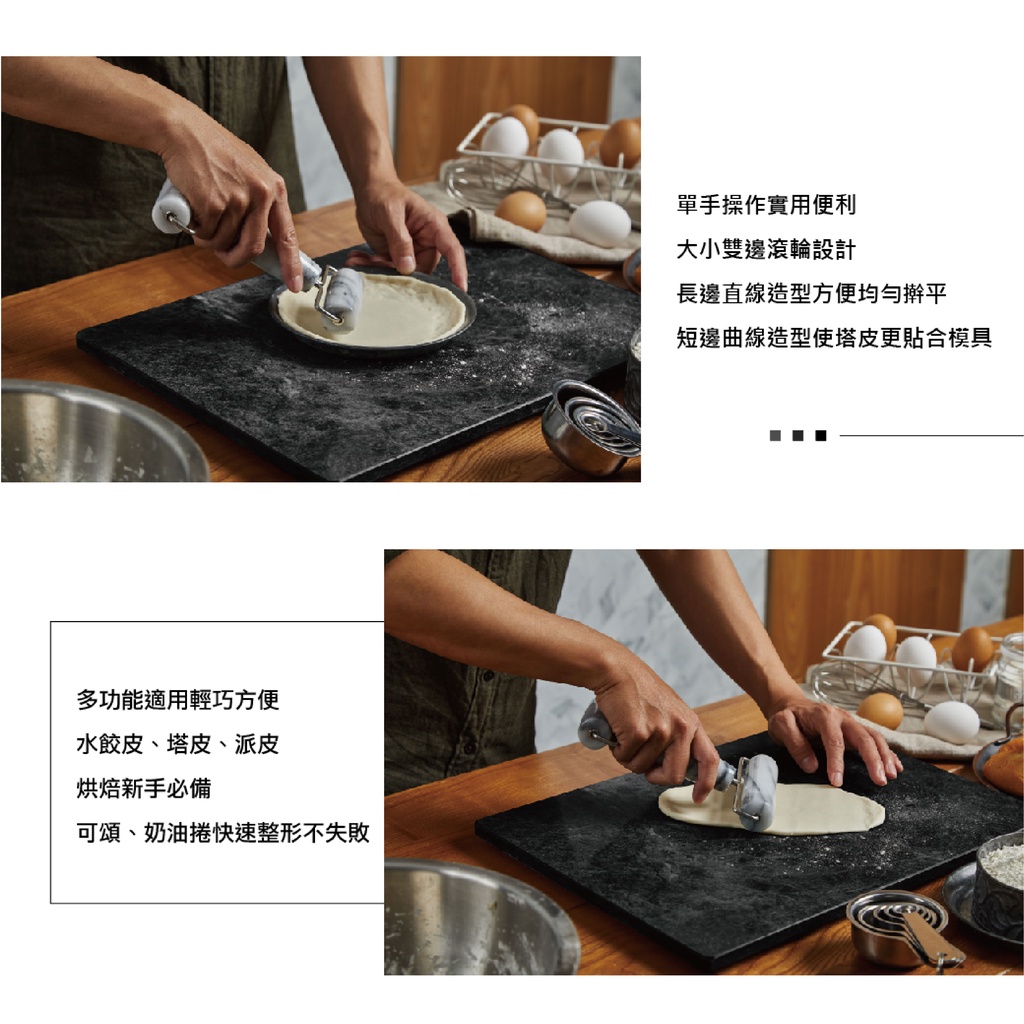 單手操作實用便利
大小雙邊滾輪設計
長邊直線造型方便均勻擀平
短邊曲線造型使塔皮更貼合模具

多功能適用輕巧方便
水餃皮、塔皮、派皮
烘焙新手必備
可頌、奶油捲快速整形不失敗