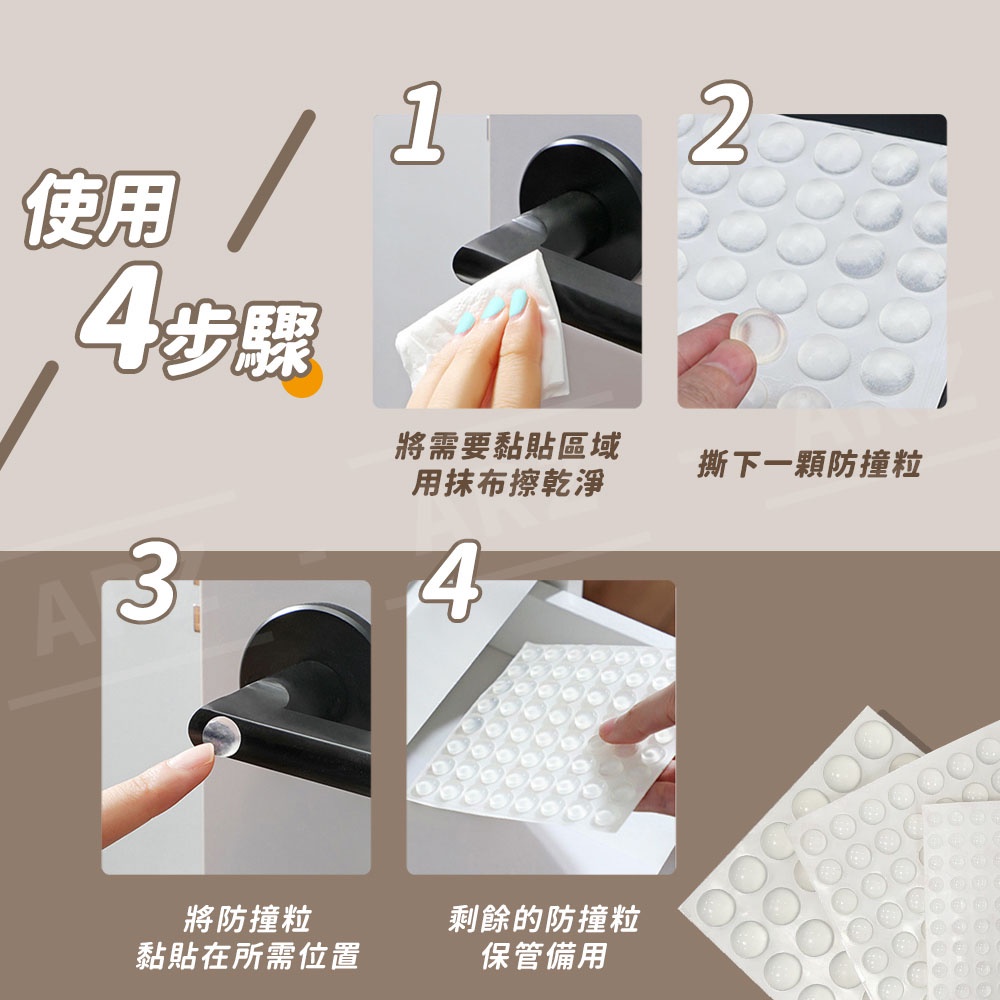 使用
4步驟

1
將需要黏貼區域
用抹布擦乾淨

2
撕下一顆防撞粒

3
將防撞粒
黏貼在所需位置

4
剩餘的防撞粒
保管備用