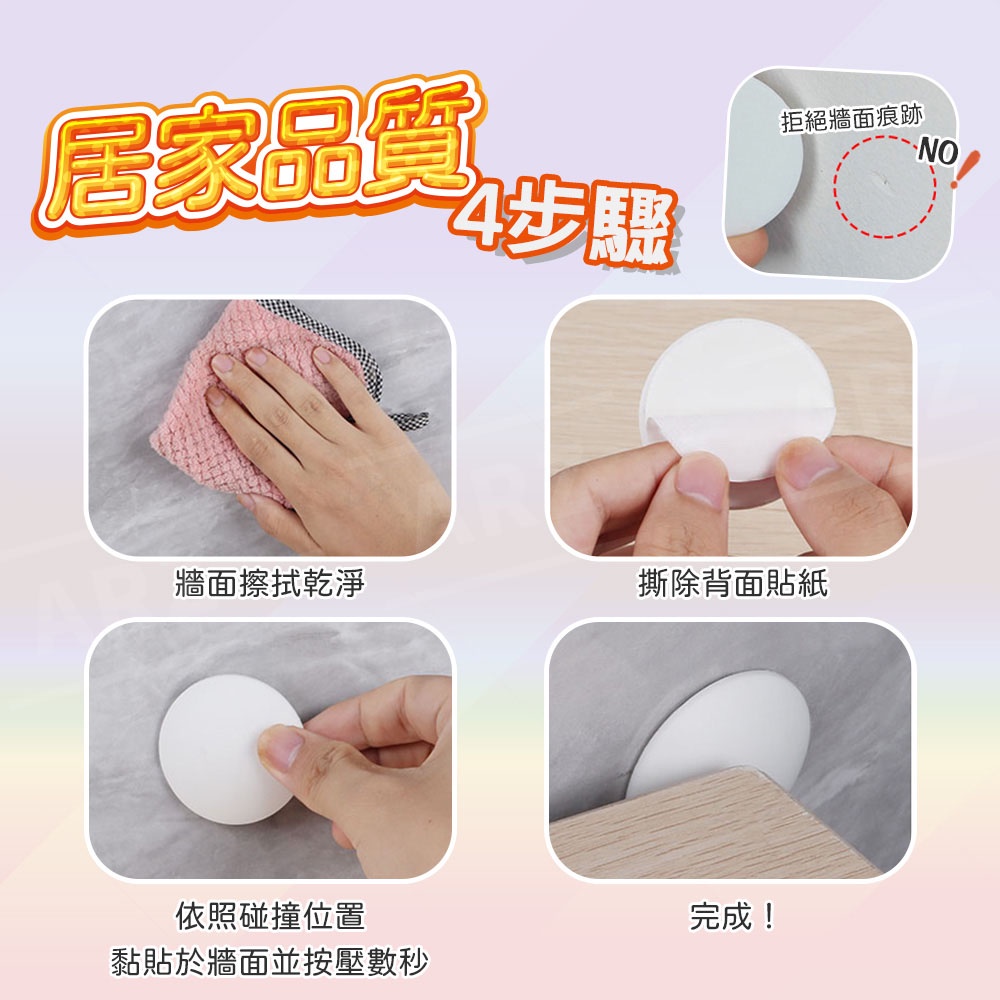 居家品質
4步驟

拒絕牆面痕跡
NO!

牆面擦拭乾淨

撕除背面貼紙

依照碰撞位置
黏貼於牆面並按壓數秒

完成！