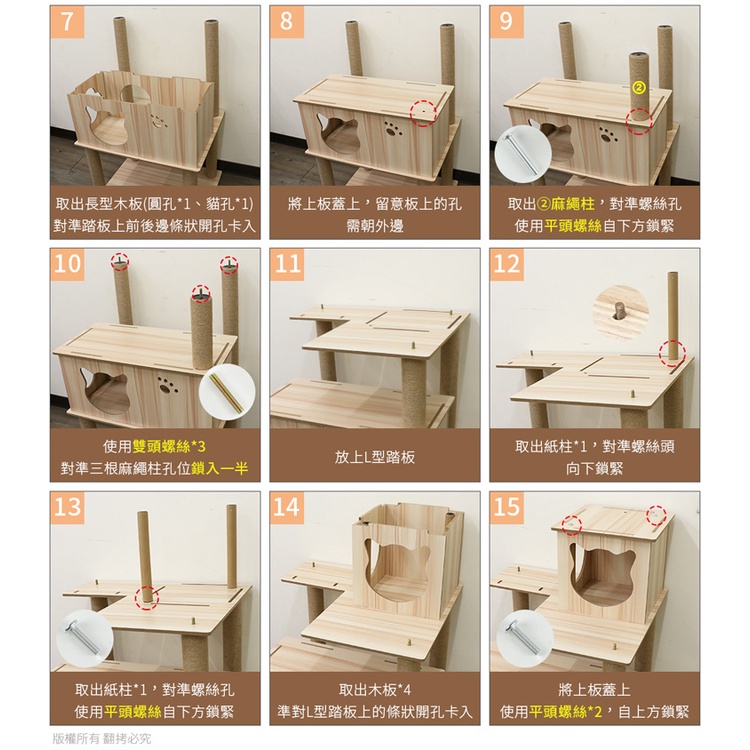 7

取出長型木板(圓孔*1、貓孔*1)
對準踏板上前後邊條狀開孔卡入

8

將上板蓋上，留意板上的孔
需朝外邊

9

②

取出②麻繩柱，對準螺絲孔
使用平頭螺絲自下方鎖緊

10

使用雙頭螺絲*3
對準三根麻繩柱孔位鎖入一半

11

放上L型踏板

12

取出紙柱*1，對準螺絲頭
向下鎖緊

13

取出紙柱*1，對準螺絲孔
使用平頭螺絲自下方鎖緊

14

取出木板*4
準對L型踏板上的條狀開孔卡入

15

將上板蓋上
使用平頭螺絲*2，自上方鎖緊

版權所有 翻拷必究