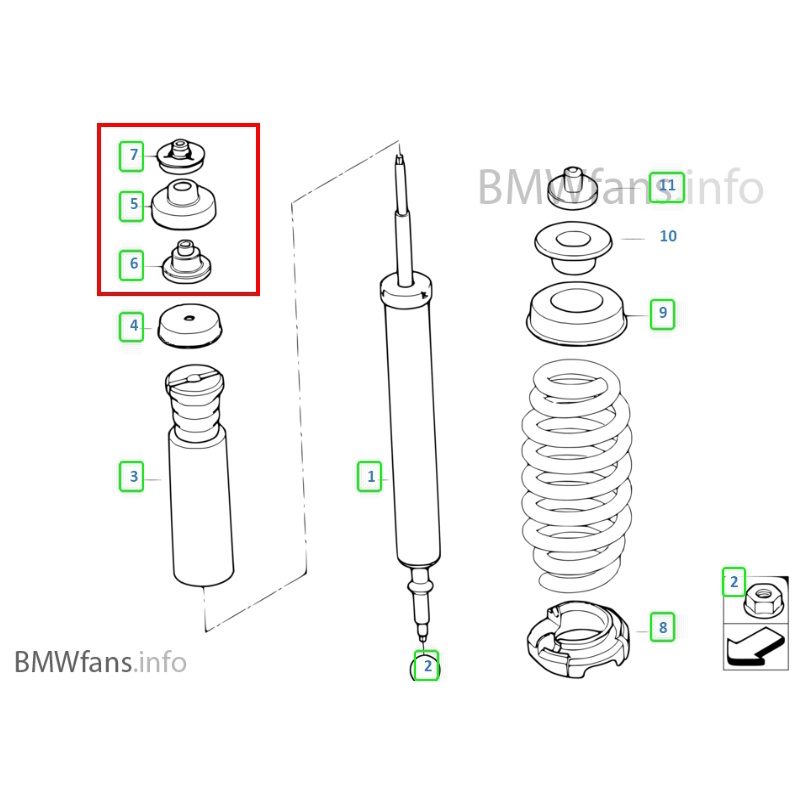 7
5
6
4
3
1
2
BMWfans.info
11
10
9
8
2
BMWfans.info