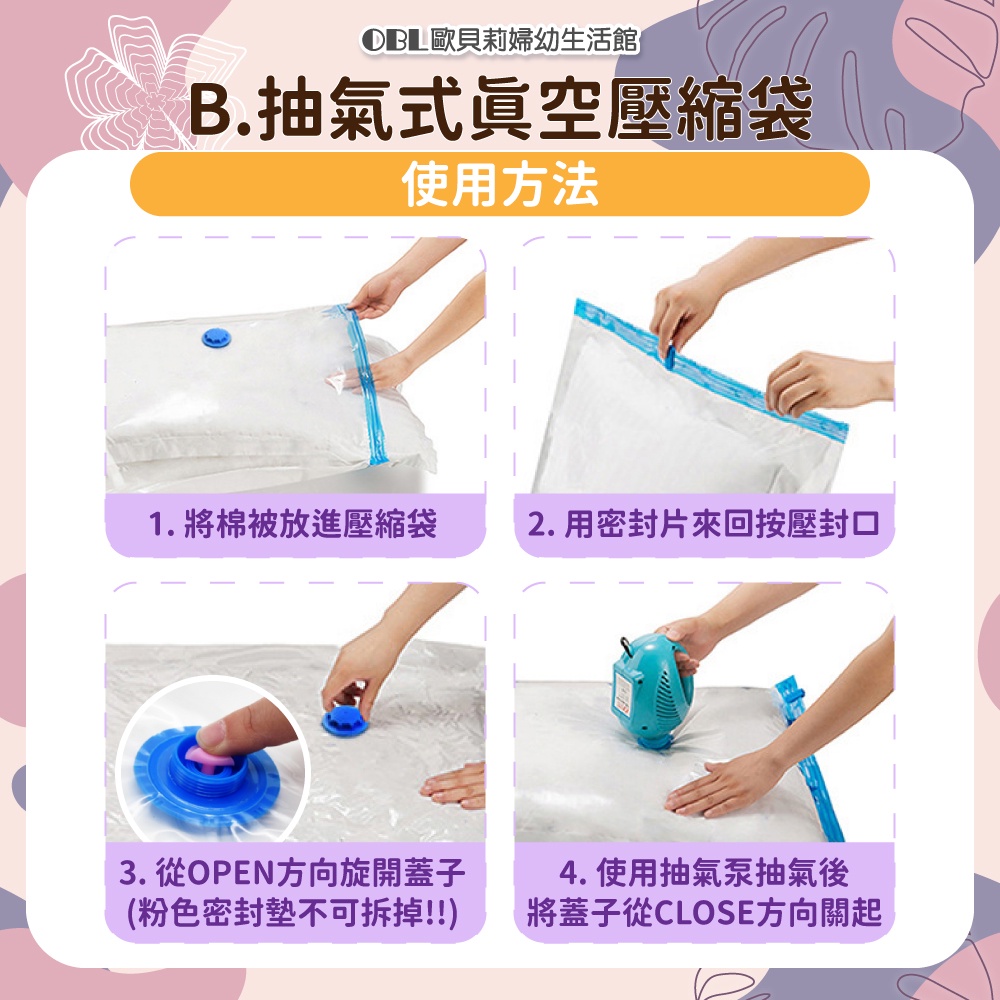 OBL 歐貝莉婦幼生活館

B.抽氣式真空壓縮袋

使用方法

1. 將棉被放進壓縮袋

2. 用密封片來回按壓封口

3. 從OPEN方向旋開蓋子 (粉色密封墊不可拆掉!!)

4. 使用抽氣泵抽氣後 將蓋子從CLOSE方向關起