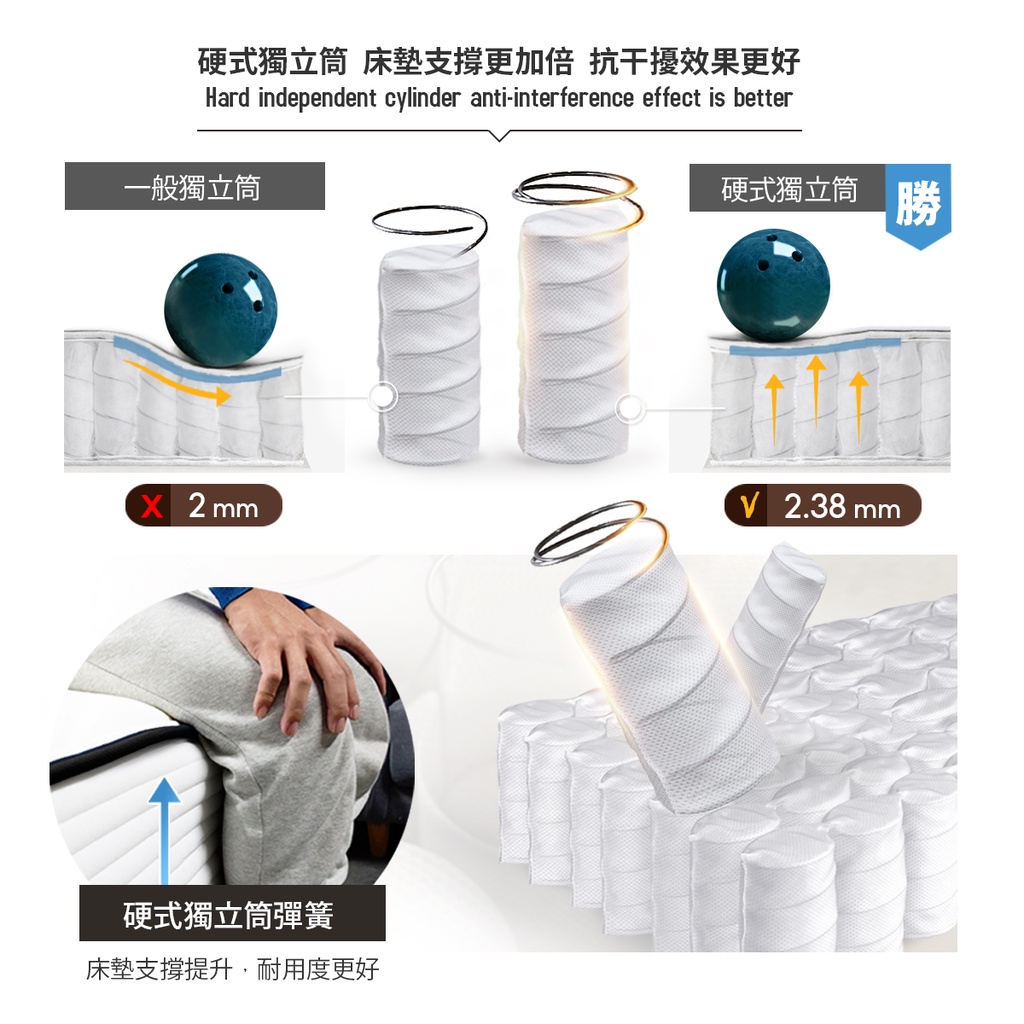 硬式獨立筒 床墊支撐更加倍 抗干擾效果更好
Hard independent cylinder anti-interference effect is better

一般獨立筒

硬式獨立筒 勝

X 2 mm

V 2.38 mm

硬式獨立筒彈簧

床墊支撐提升，耐用度更好