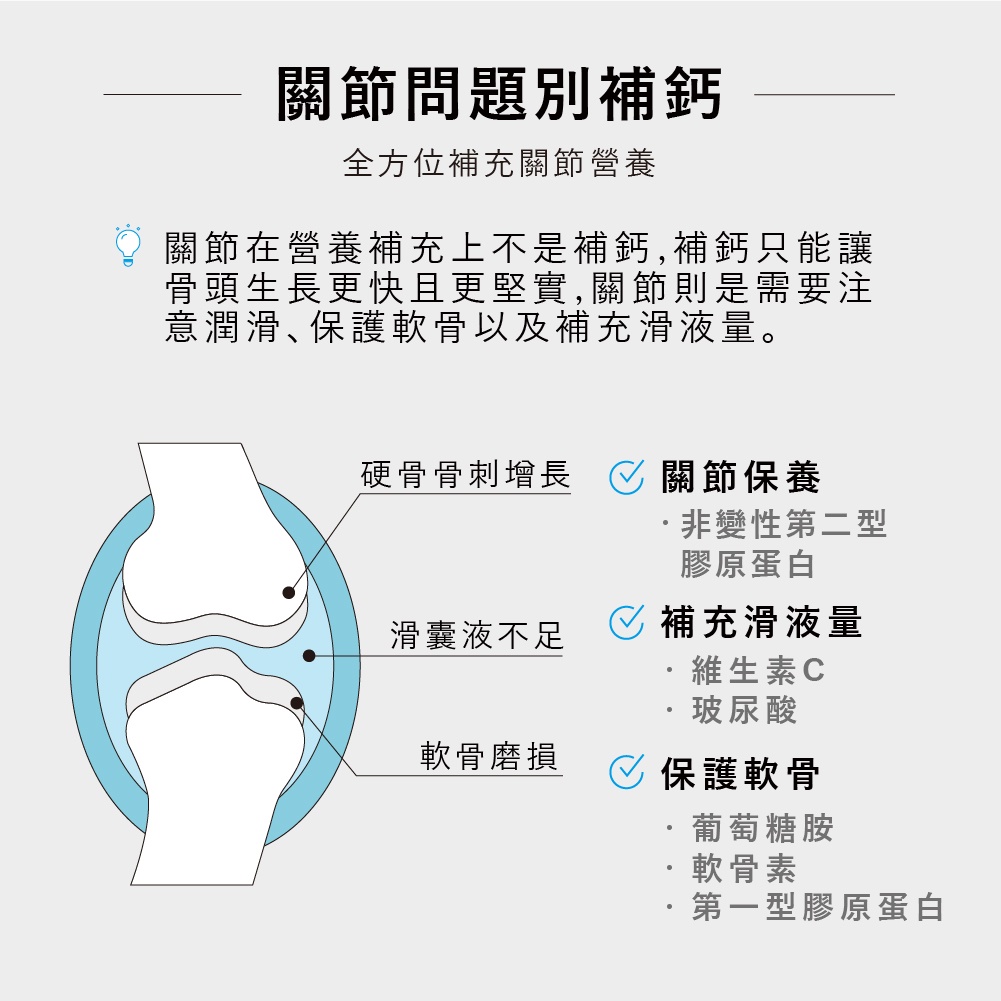 關節問題別補鈣

全方位補充關節營養

關節在營養補充上不是補鈣,補鈣只能讓骨頭生長更快且更堅實,關節則是需要注意潤滑、保護軟骨以及補充滑液量。

硬骨骨刺增長

滑囊液不足

軟骨磨損

關節保養
· 非變性第二型膠原蛋白

補充滑液量
· 維生素C
· 玻尿酸

保護軟骨
· 葡萄糖胺
· 軟骨素
· 第一型膠原蛋白