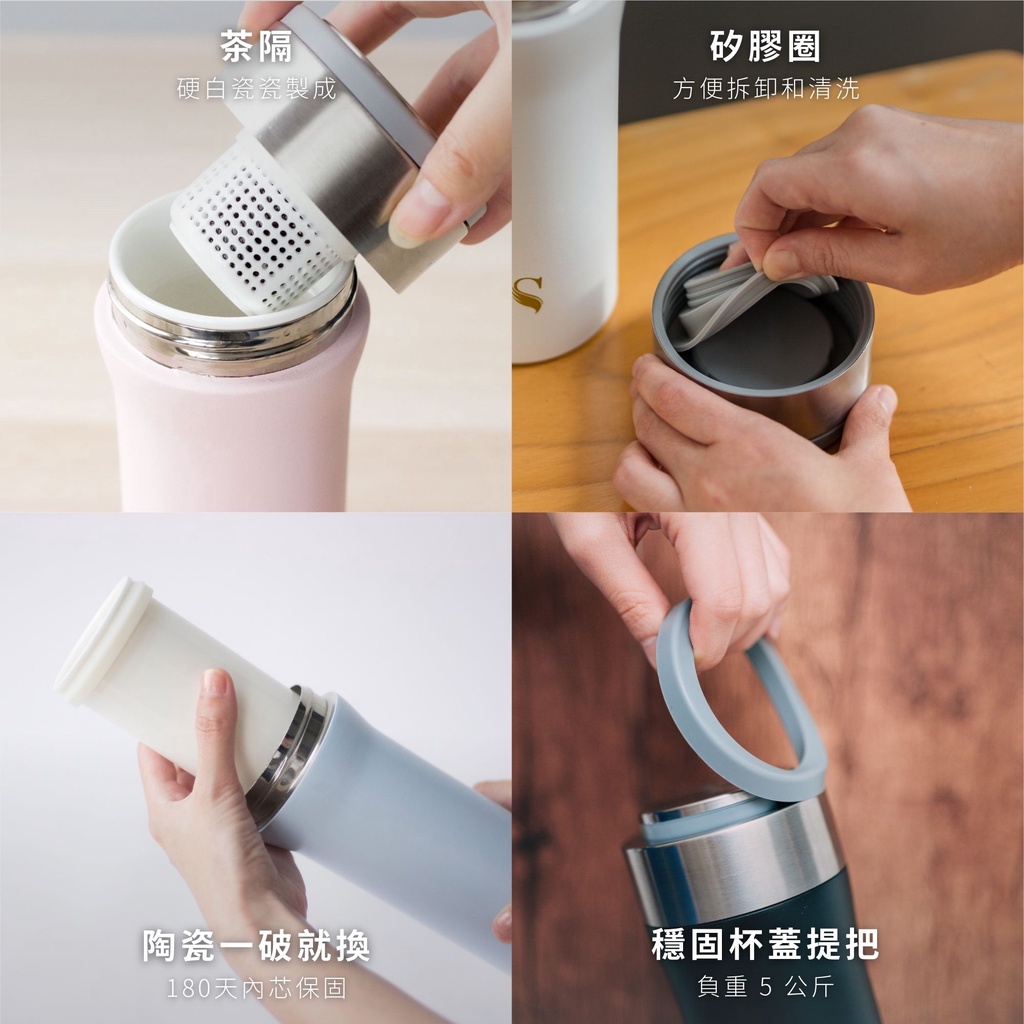 茶隔
硬白瓷瓷製成

矽膠圈
方便拆卸和清洗

S

陶瓷一破就換
180天內芯保固

穩固杯蓋提把
負重 5 公斤