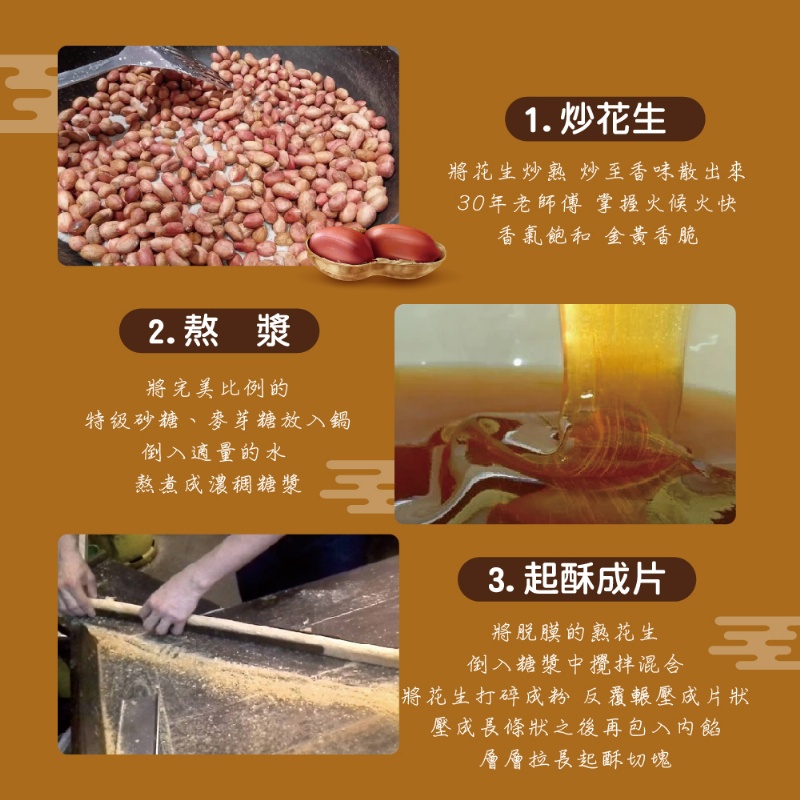 1. 炒花生

將花生炒熟 炒至香味散出來
30年老師傅 掌握火候火快
香氣飽和 金黃香脆

2. 熬 漿

將完美比例的
特級砂糖、麥芽糖放入鍋
倒入適量的水
熬煮成濃稠糖漿

3. 起酥成片

將脫膜的熟花生
倒入糖漿中攪拌混合
將花生打碎成粉 反覆輾壓成片狀
壓成長條狀之後再包入內餡
層層拉長起酥切塊