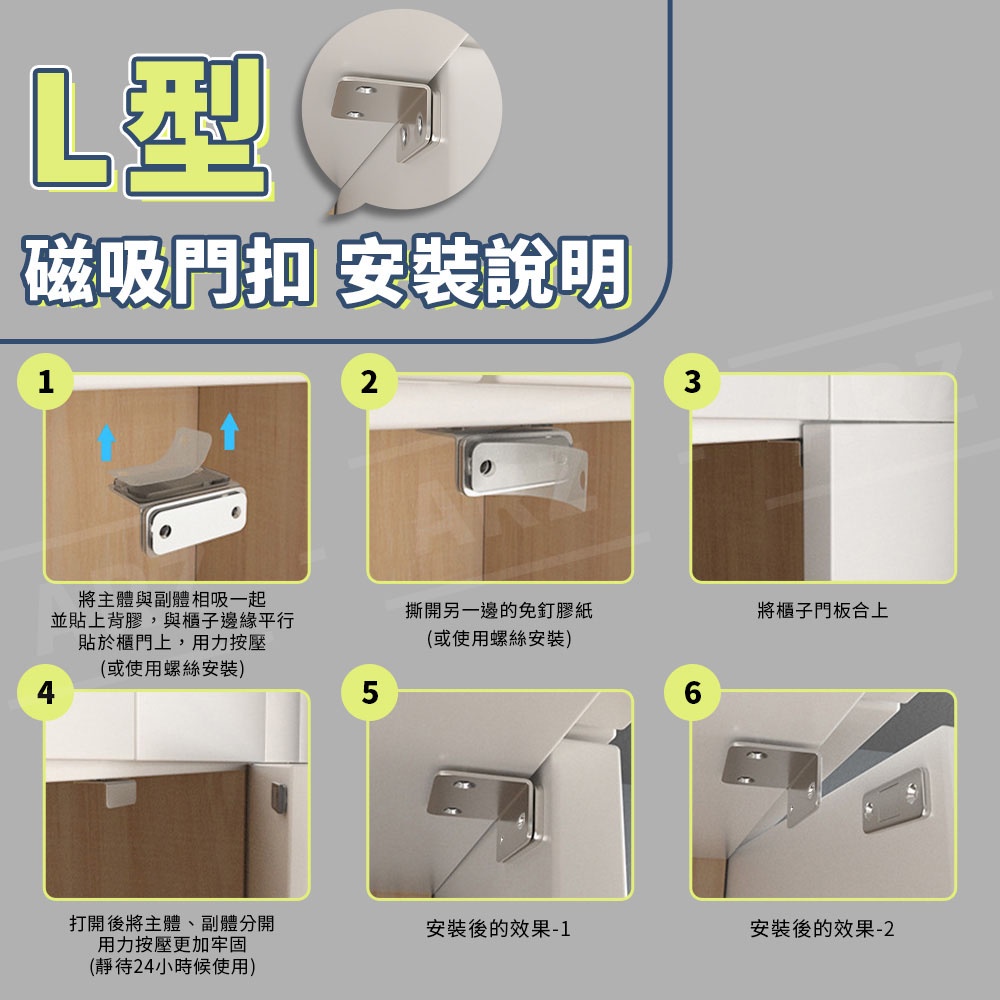 L型

磁吸門扣 安裝說明

1

將主體與副體相吸一起
並貼上背膠，與櫃子邊緣平行
貼於櫃門上，用力按壓
(或使用螺絲安裝)

2

撕開另一邊的免釘膠紙
(或使用螺絲安裝)

3

將櫃子門板合上

4

打開後將主體、副體分開
用力按壓更加牢固
(靜待24小時候使用)

5

安裝後的效果-1

6

安裝後的效果-2