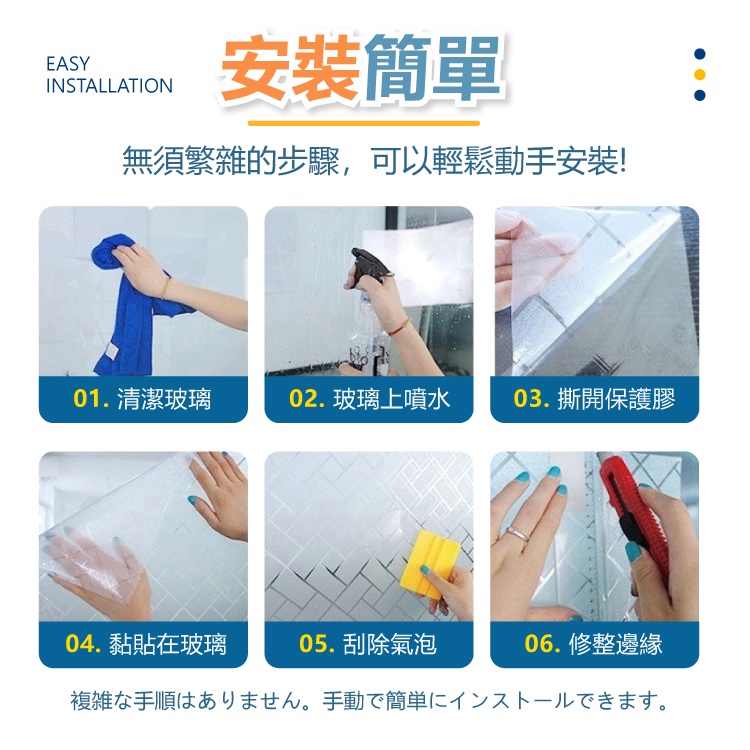 EASY INSTALLATION

安裝簡單

無須繁雜的步驟，可以輕鬆動手安裝!

01. 清潔玻璃

02. 玻璃上噴水

03. 撕開保護膠

04. 黏貼在玻璃

05. 刮除氣泡

06. 修整邊緣

複雑な手順はありません。手動で簡単にインストールできます。