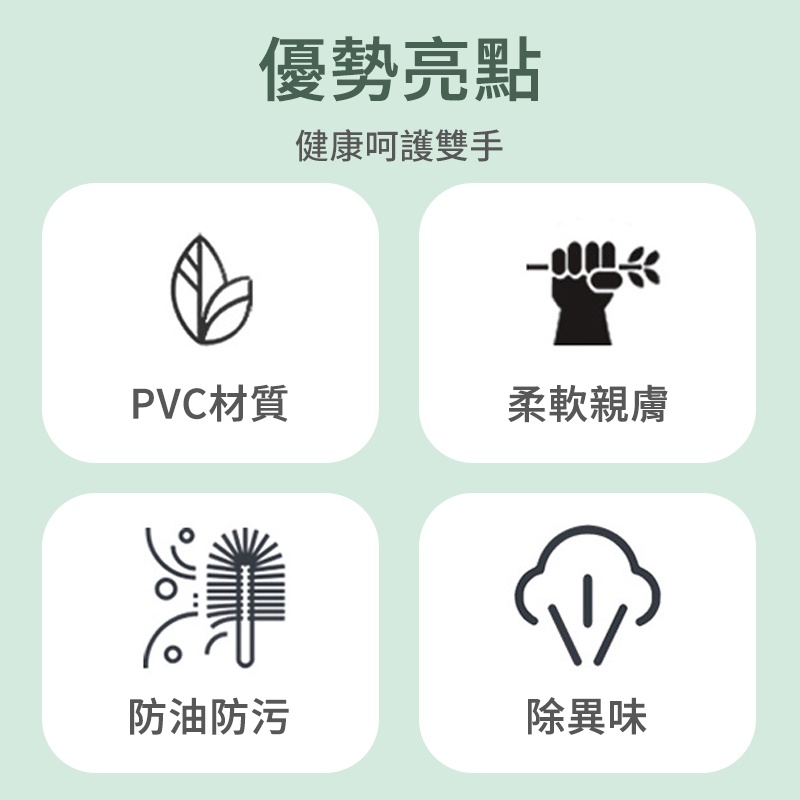 優勢亮點

健康呵護雙手

PVC材質

柔軟親膚

防油防污

除異味