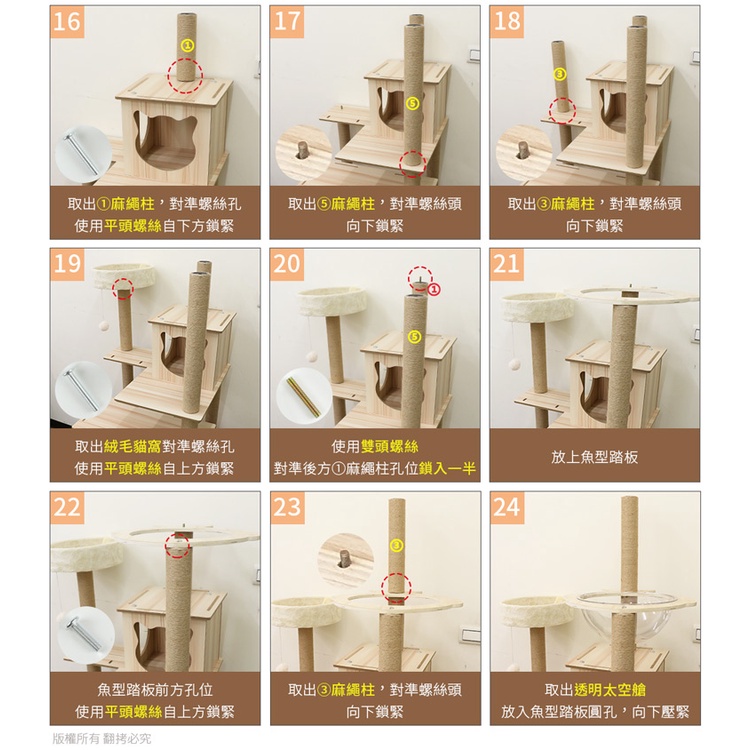 16

①

取出①麻繩柱，對準螺絲孔
使用平頭螺絲自下方鎖緊

17

⑤

取出⑤麻繩柱，對準螺絲頭
向下鎖緊

18

③

取出③麻繩柱，對準螺絲頭
向下鎖緊

19

取出絨毛貓窩對準螺絲孔
使用平頭螺絲自上方鎖緊

20

①

⑤

使用雙頭螺絲
對準後方①麻繩柱孔位鎖入一半

21

放上魚型踏板

22

魚型踏板前方孔位
使用平頭螺絲自上方鎖緊

23

③

取出③麻繩柱，對準螺絲頭
向下鎖緊

24

取出透明太空艙
放入魚型踏板圓孔，向下壓緊

版權所有 翻拷必究