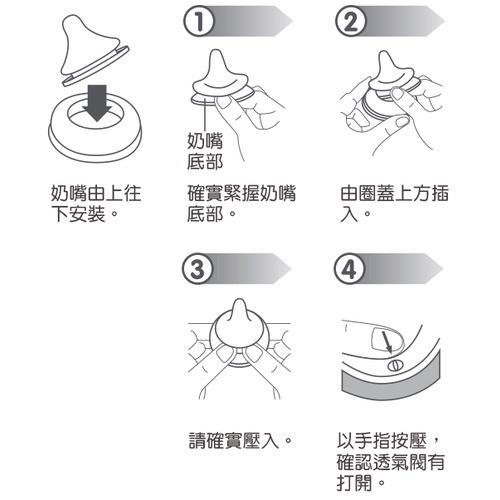 奶嘴由上往下安裝。

1

奶嘴底部

確實緊握奶嘴底部。

2

由圈蓋上方插入。

3

請確實壓入。

4

以手指按壓，確認透氣閥有打開。