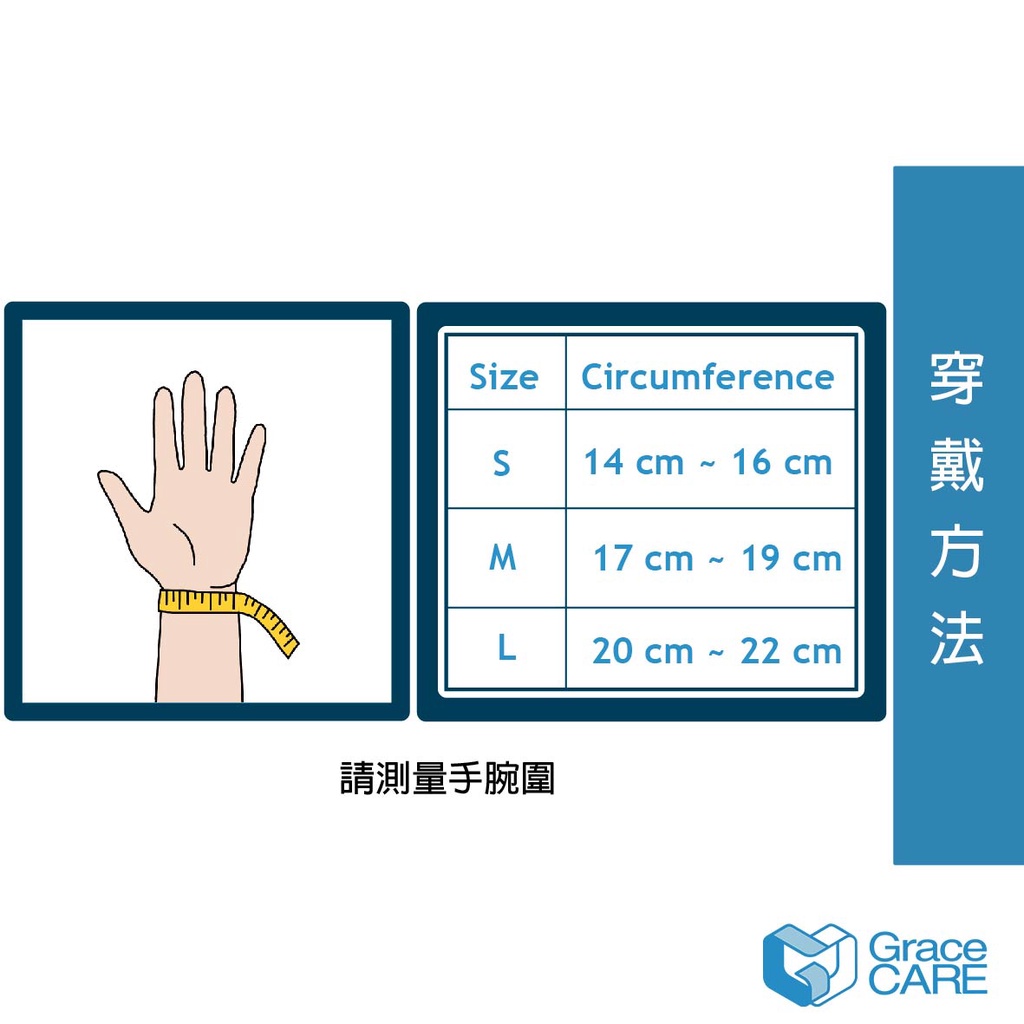 | Size | Circumference |
|---|---|
| S | 14 cm ~ 16 cm |
| M | 17 cm ~ 19 cm |
| L | 20 cm ~ 22 cm |

穿戴方法

請測量手腕圍

Grace CARE