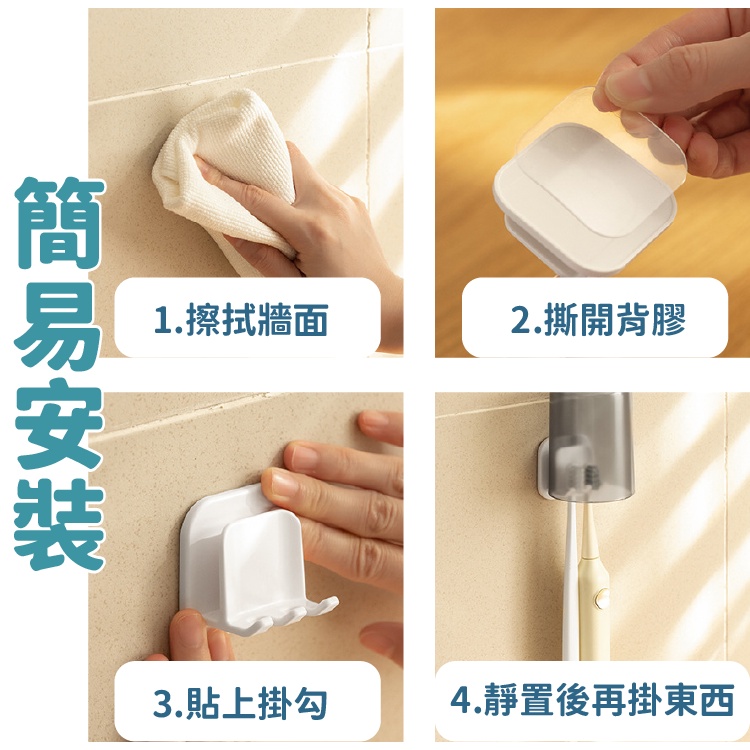 簡易安裝

1.擦拭牆面

2.撕開背膠

3.貼上掛勾

4.靜置後再掛東西