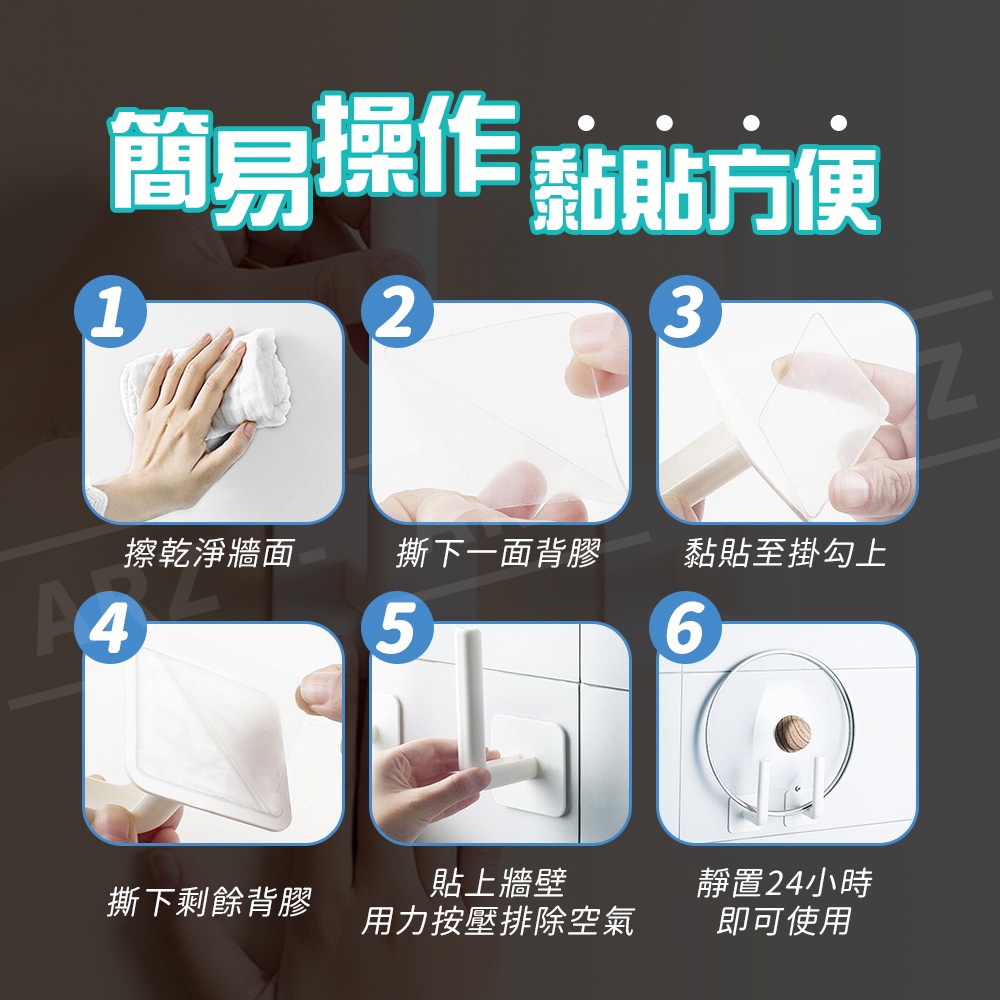 簡易操作 黏貼方便

1
擦乾淨牆面

2
撕下一面背膠

3
黏貼至掛勾上

4
撕下剩餘背膠

5
貼上牆壁
用力按壓排除空氣

6
靜置24小時
即可使用

ARZ