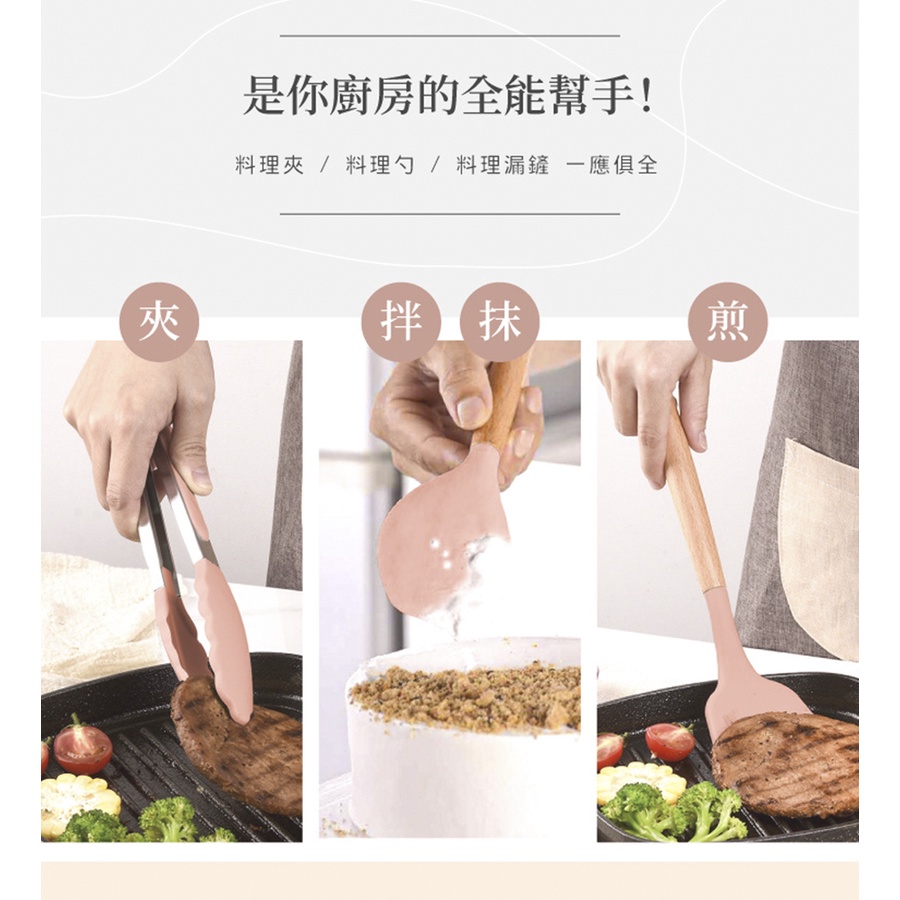 是你廚房的全能幫手!

料理夾 / 料理勺 / 料理漏鏟 一應俱全

夾

拌 抹

煎