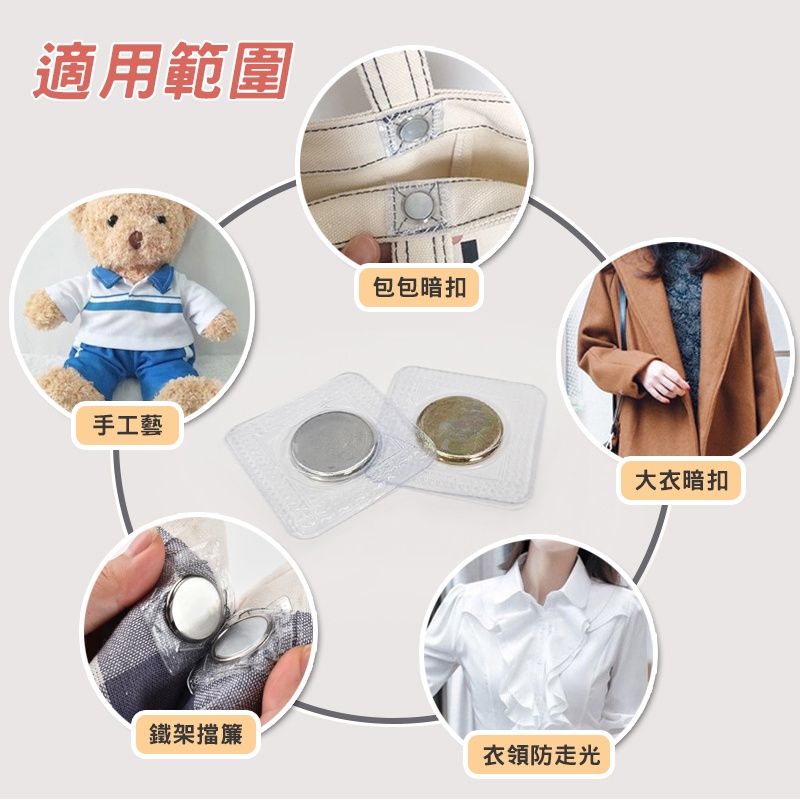 適用範圍

包包暗扣

手工藝

大衣暗扣

鐵架擋簾

衣領防走光