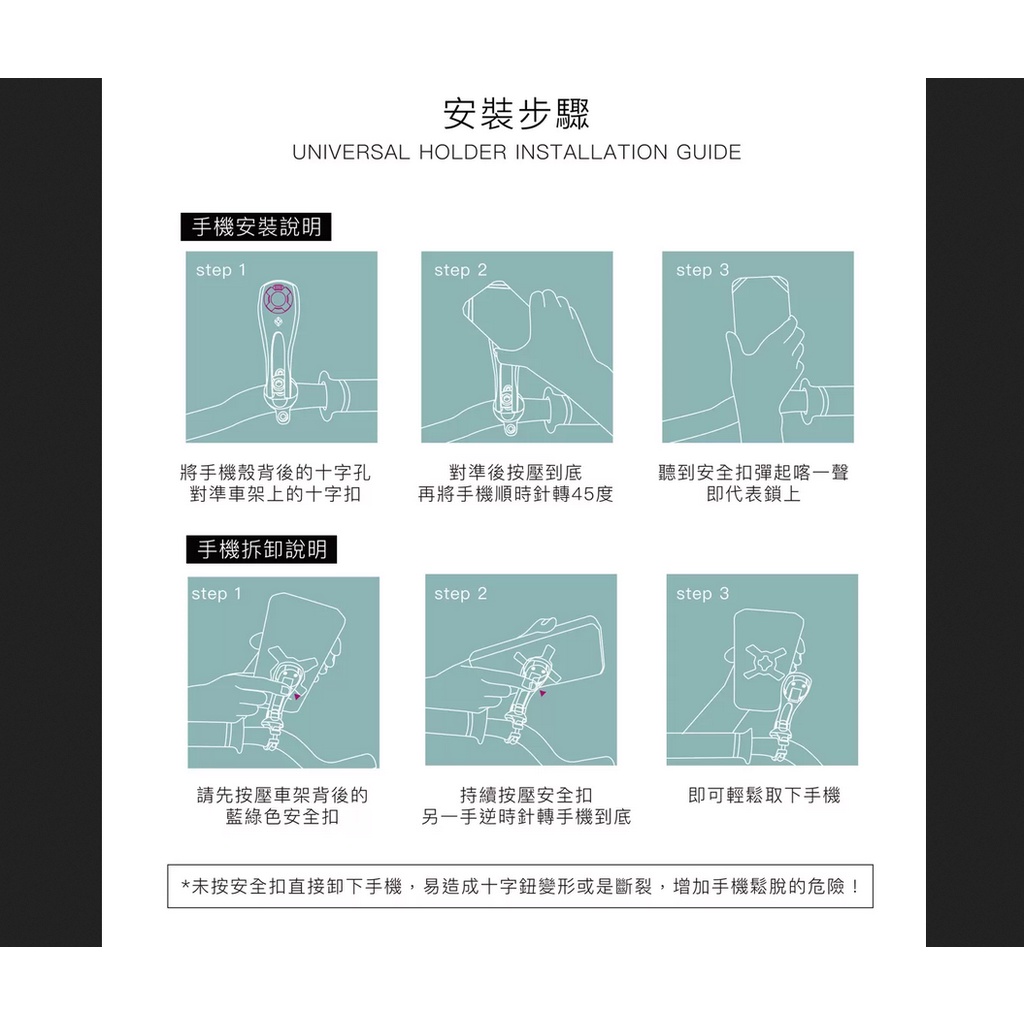 安裝步驟
UNIVERSAL HOLDER INSTALLATION GUIDE

手機安裝說明

step 1
將手機殼背後的十字孔
對準車架上的十字扣

step 2
對準後按壓到底
再將手機順時針轉45度

step 3
聽到安全扣彈起喀一聲
即代表鎖上

手機拆卸說明

step 1
請先按壓車架背後的
藍綠色安全扣

step 2
持續按壓安全扣
另一手逆時針轉手機到底

step 3
即可輕鬆取下手機

*未按安全扣直接卸下手機，易造成十字鈕變形或是斷裂，增加手機鬆脫的危險！