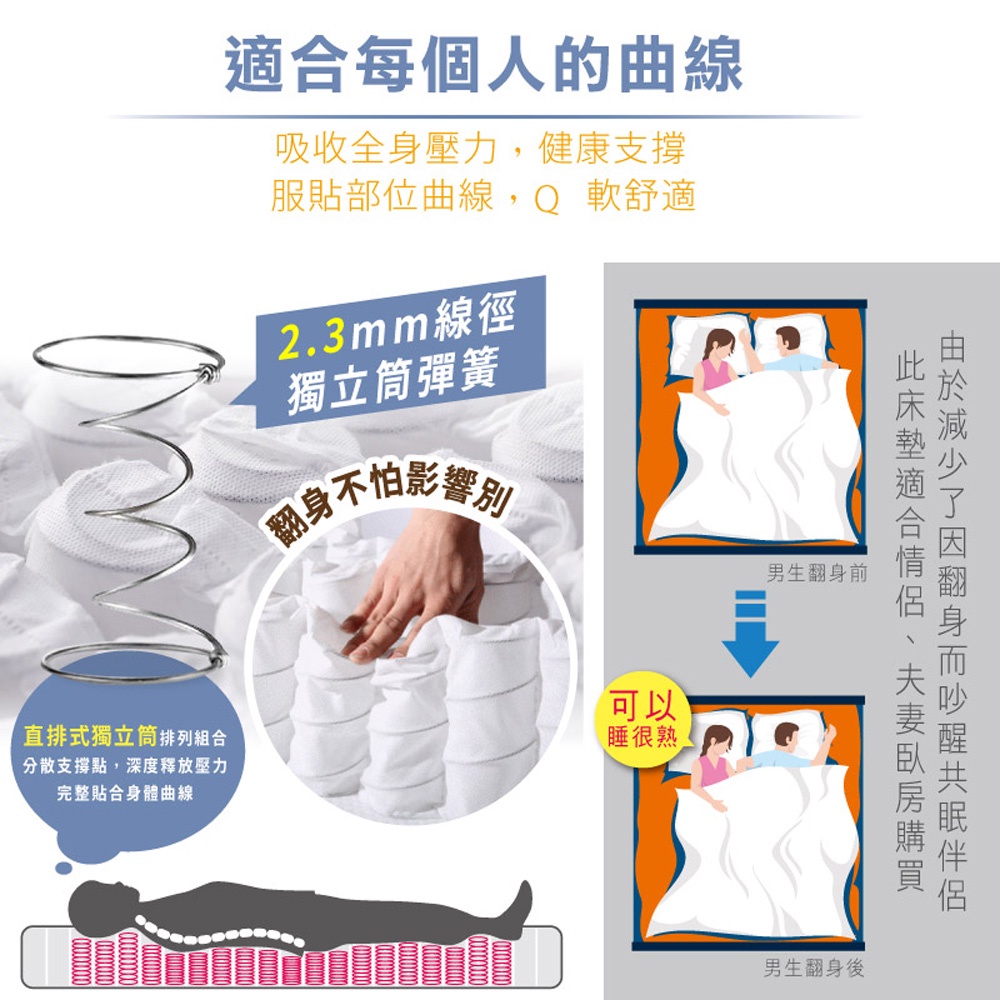 適合每個人的曲線

吸收全身壓力，健康支撐
服貼部位曲線，Q 軟舒適

2.3mm線徑
獨立筒彈簧

翻身不怕影響別

直排式獨立筒排列組合
分散支撐點，深度釋放壓力
完整貼合身體曲線

男生翻身前

可以
睡很熟

男生翻身後

由於減少了因翻身而吵醒共眠伴侶
此床墊適合情侶、夫妻臥房購買