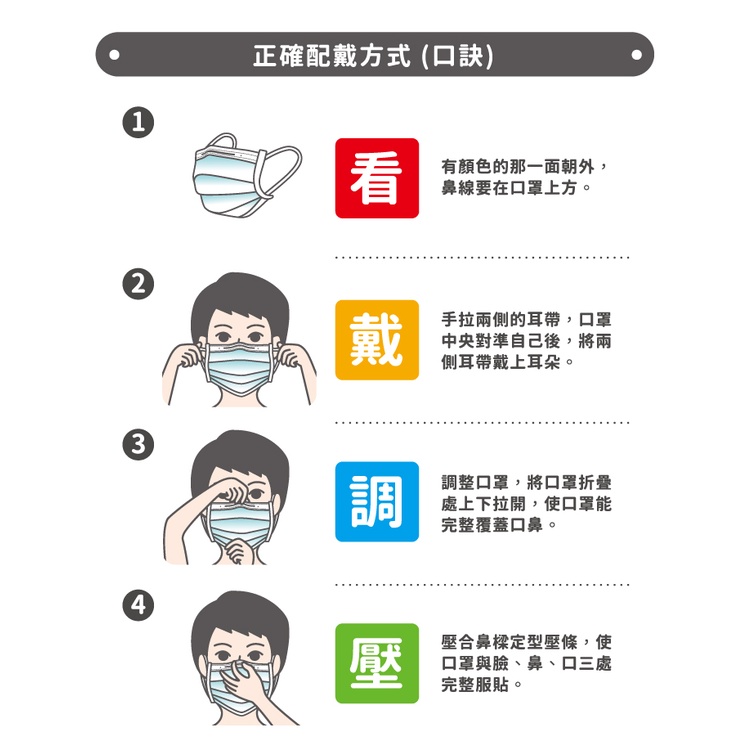 正確配戴方式 (口訣)

1

看

有顏色的那一面朝外，鼻線要在口罩上方。

2

戴

手拉兩側的耳帶，口罩中央對準自己後，將兩側耳帶戴上耳朵。

3

調

調整口罩，將口罩折疊處上下拉開，使口罩能完整覆蓋口鼻。

4

壓

壓合鼻樑定型壓條，使口罩與臉、鼻、口三處完整服貼。