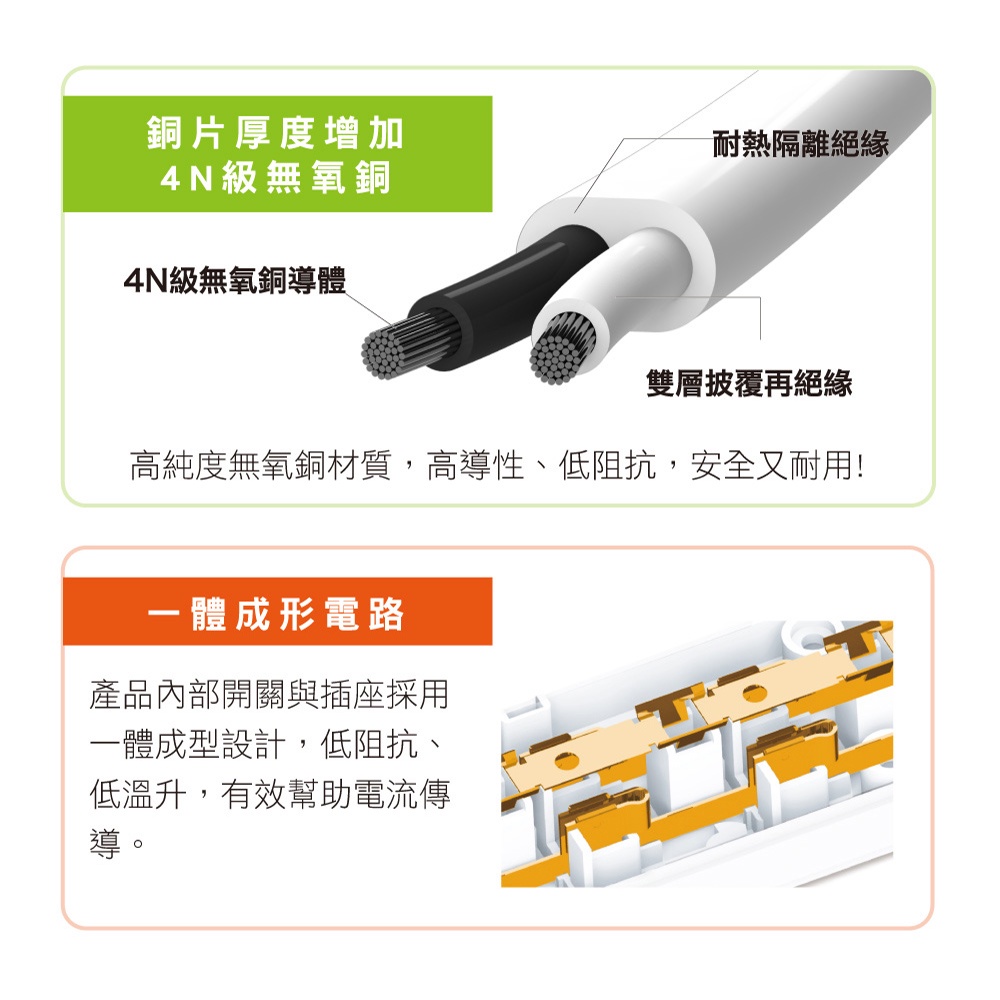 銅片厚度增加
4N級無氧銅

耐熱隔離絕緣

4N級無氧銅導體

雙層披覆再絕緣

高純度無氧銅材質，高導性、低阻抗，安全又耐用!

一體成形電路

產品內部開關與插座採用一體成型設計，低阻抗、低溫升，有效幫助電流傳導。