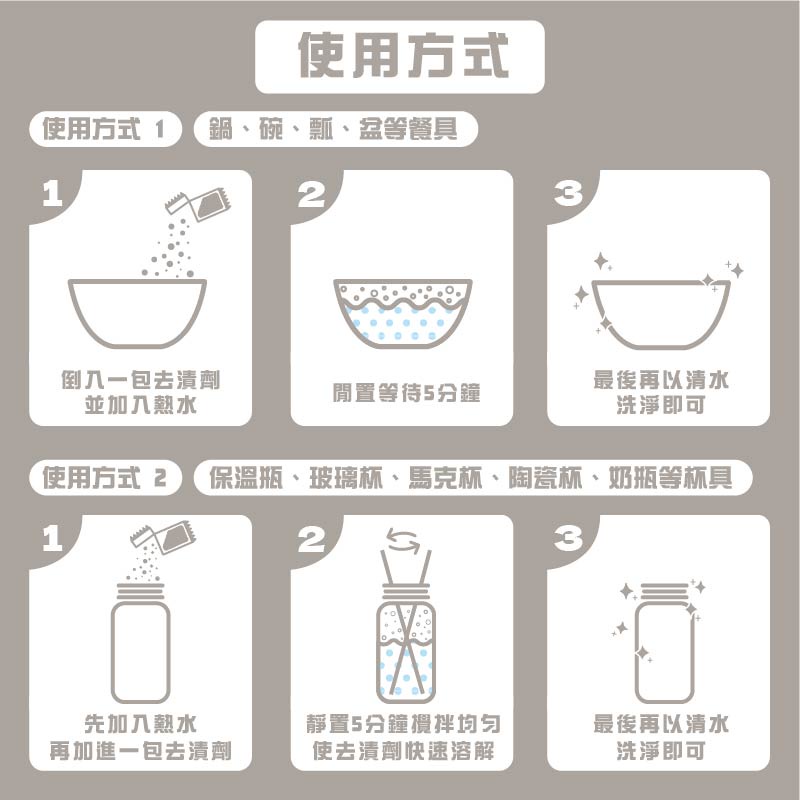 使用方式

使用方式 1　鍋、碗、瓢、盆等餐具

1
倒入一包去漬劑
並加入熱水

2
閒置等待5分鐘

3
最後再以清水
洗淨即可

使用方式 2　保溫瓶、玻璃杯、馬克杯、陶瓷杯、奶瓶等杯具

1
先加入熱水
再加進一包去漬劑

2
靜置5分鐘攪拌均勻
使去漬劑快速溶解

3
最後再以清水
洗淨即可