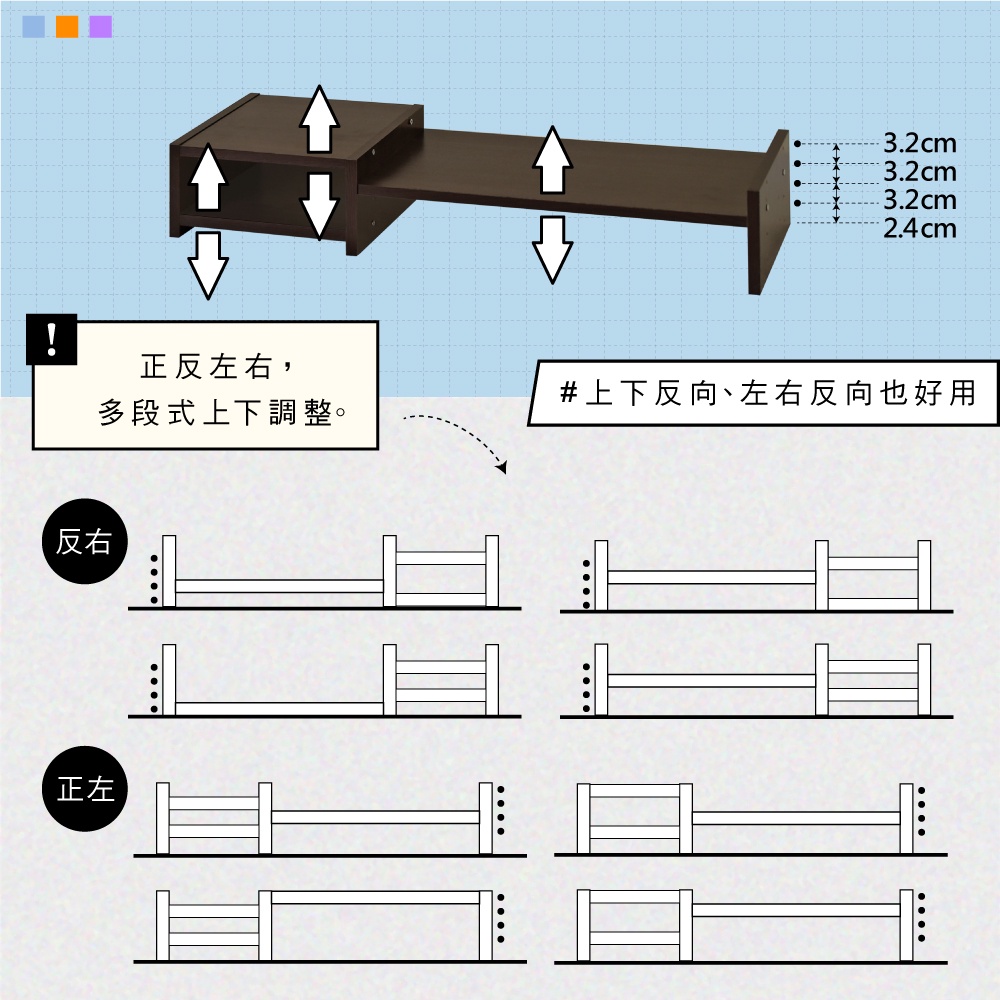 3.2cm
3.2cm
3.2cm
2.4cm

!
正反左右，
多段式上下調整。

#上下反向、左右反向也好用

反右

正左