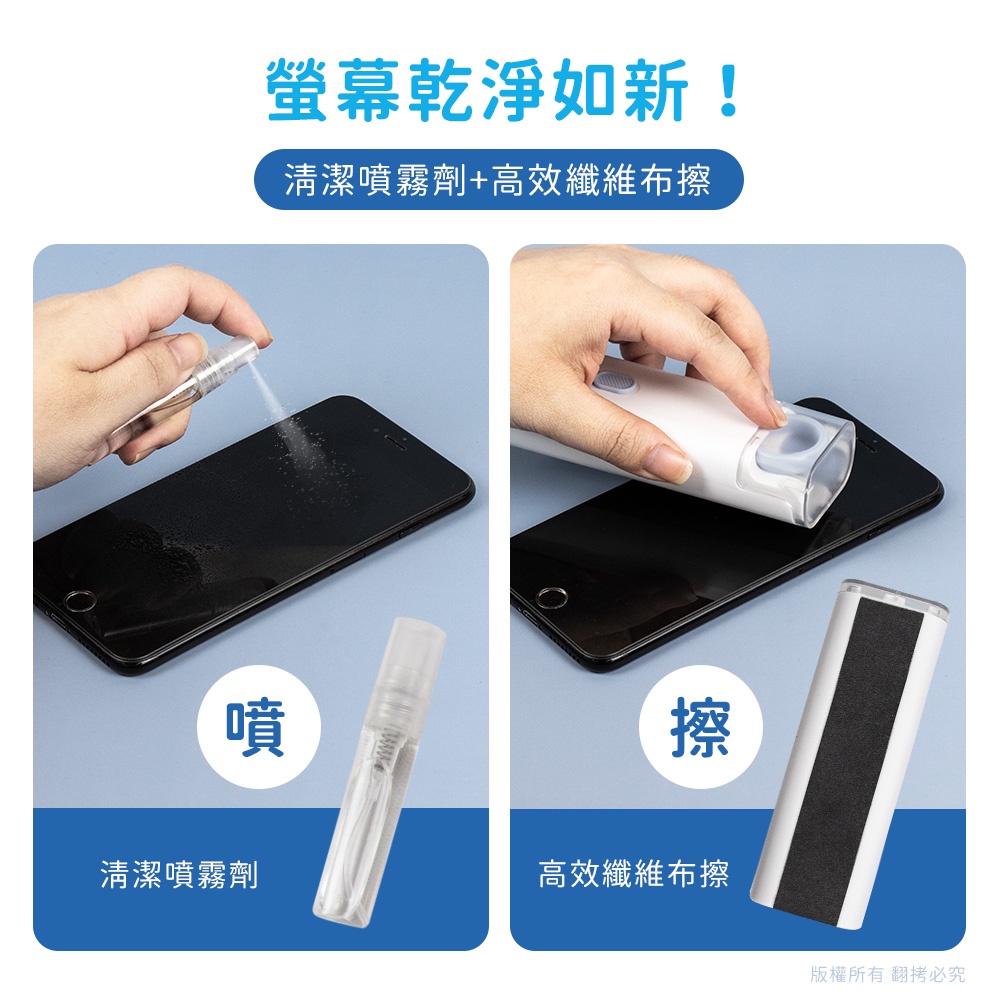 螢幕乾淨如新！

清潔噴霧劑+高效纖維布擦

噴

清潔噴霧劑

擦

高效纖維布擦

版權所有 翻拷必究