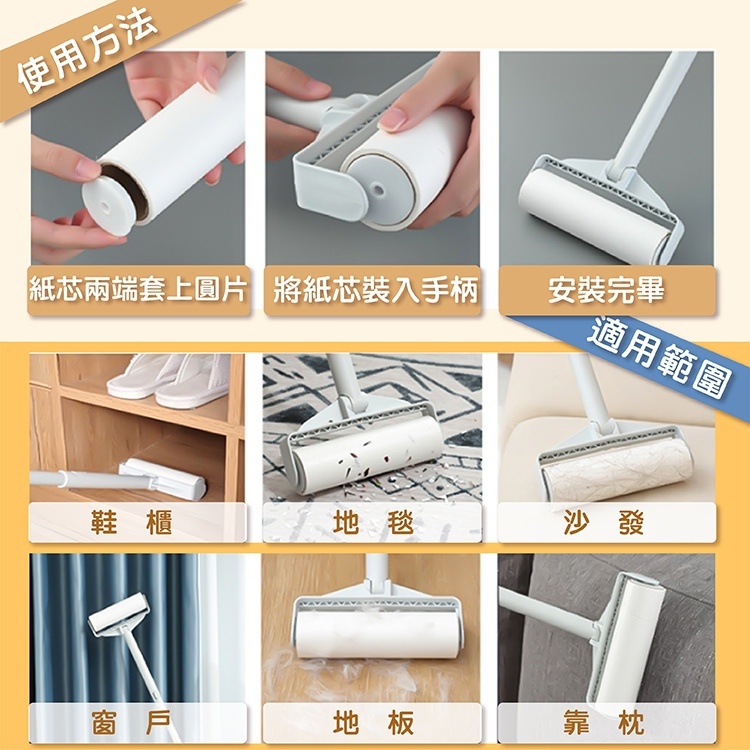 使用方法

紙芯兩端套上圓片

將紙芯裝入手柄

安裝完畢

適用範圍

鞋 櫃

地 毯

沙 發

窗 戶

地 板

靠 枕