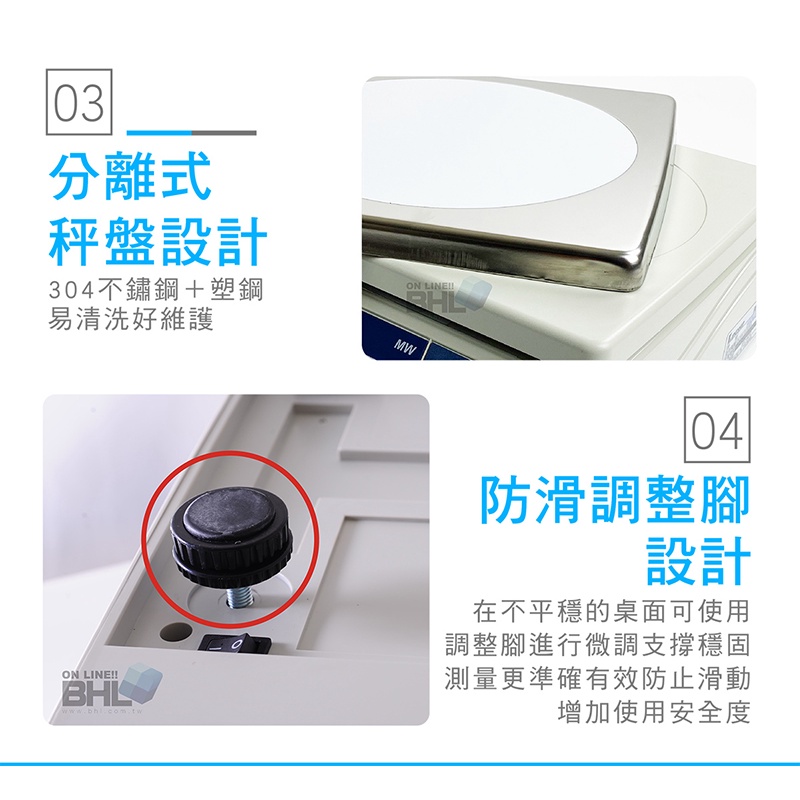 03

分離式
秤盤設計

304不鏽鋼＋塑鋼
易清洗好維護

ON LINE!!
BHL

MW

04

防滑調整腳
設計

在不平穩的桌面可使用
調整腳進行微調支撐穩固
測量更準確有效防止滑動
增加使用安全度

ON LINE!!
BHL
www.bhl.com.tw