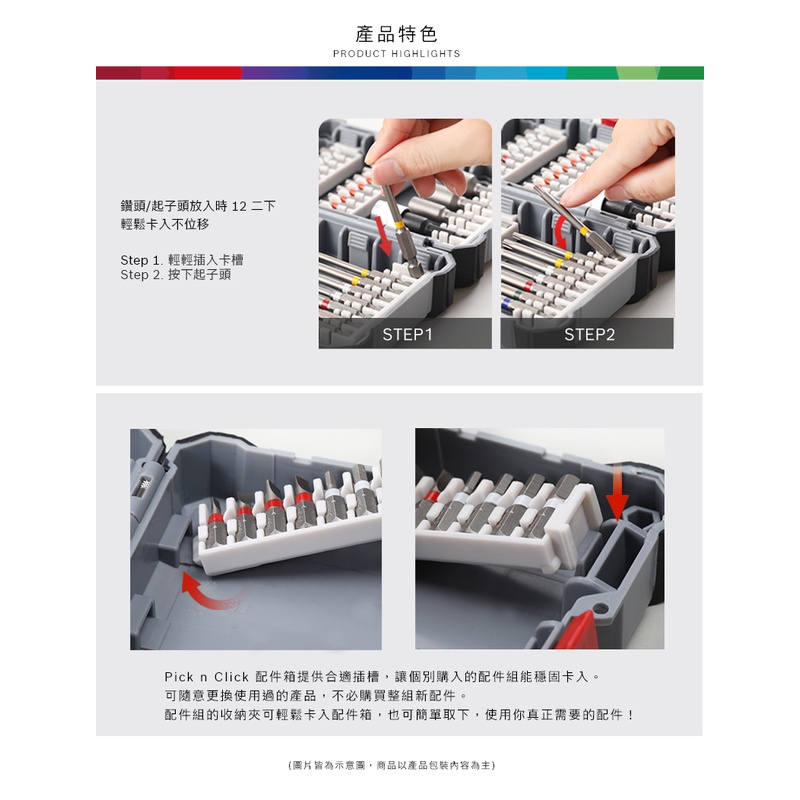 產品特色
PRODUCT HIGHLIGHTS

鑽頭/起子頭放入時 12 二下 輕鬆卡入不位移

Step 1. 輕輕插入卡槽
Step 2. 按下起子頭

STEP1

STEP2

Pick n Click 配件箱提供合適插槽，讓個別購入的配件組能穩固卡入。
可隨意更換使用過的產品，不必購買整組新配件。
配件組的收納夾可輕鬆卡入配件箱，也可簡單取下，使用你真正需要的配件！

(圖片皆為示意圖，商品以產品包裝內容為主)