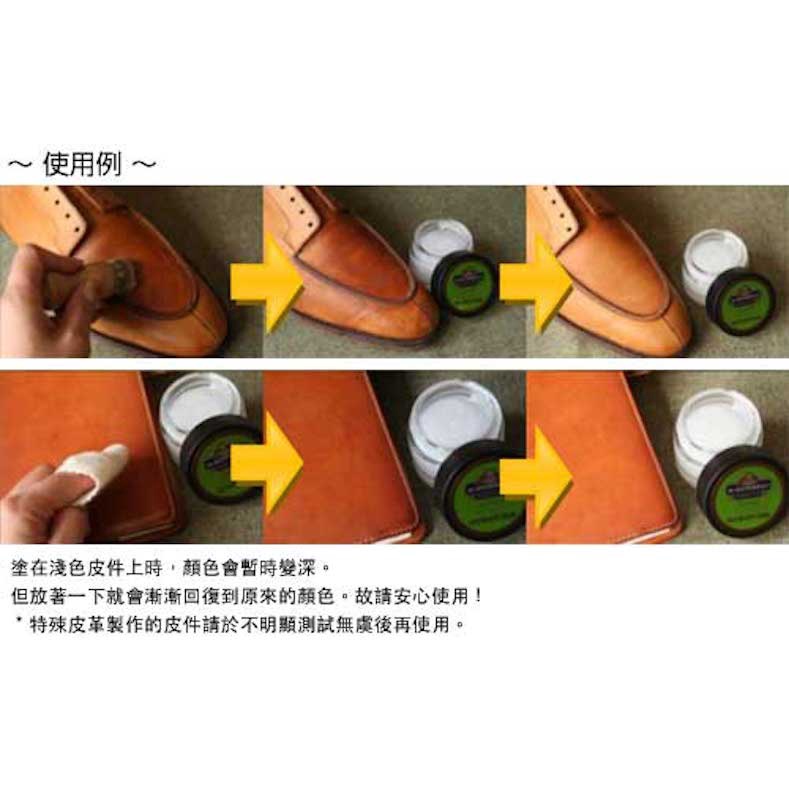 ～ 使用例 ～

塗在淺色皮件上時，顏色會暫時變深。
但放著一下就會漸漸回復到原來的顏色。故請安心使用！
＊特殊皮革製作的皮件請於不明顯測試無虞後再使用。