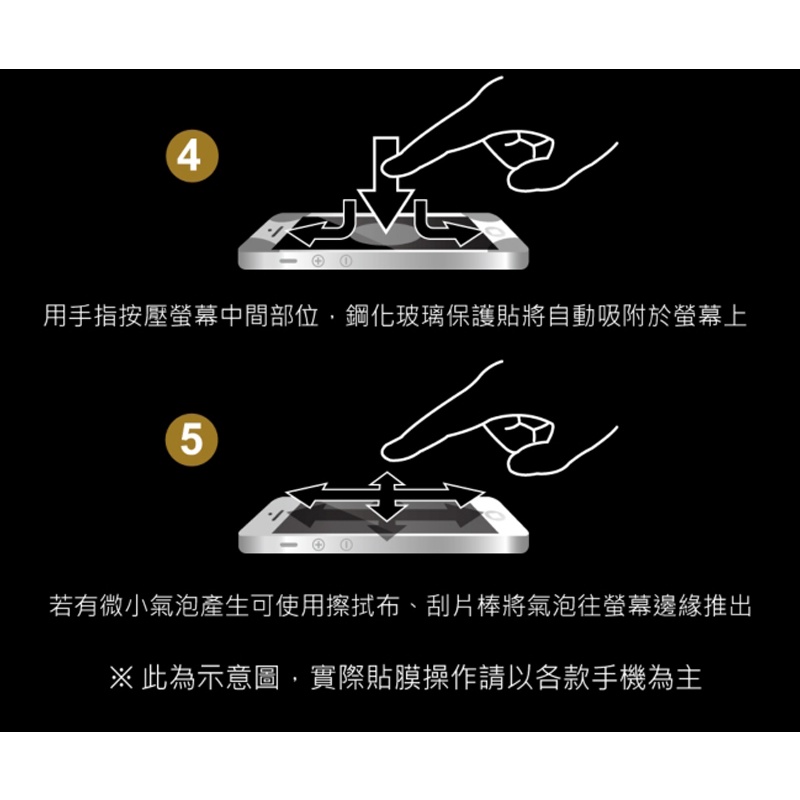 4

用手指按壓螢幕中間部位，鋼化玻璃保護貼將自動吸附於螢幕上

5

若有微小氣泡產生可使用擦拭布、刮片棒將氣泡往螢幕邊緣推出

※ 此為示意圖，實際貼膜操作請以各款手機為主