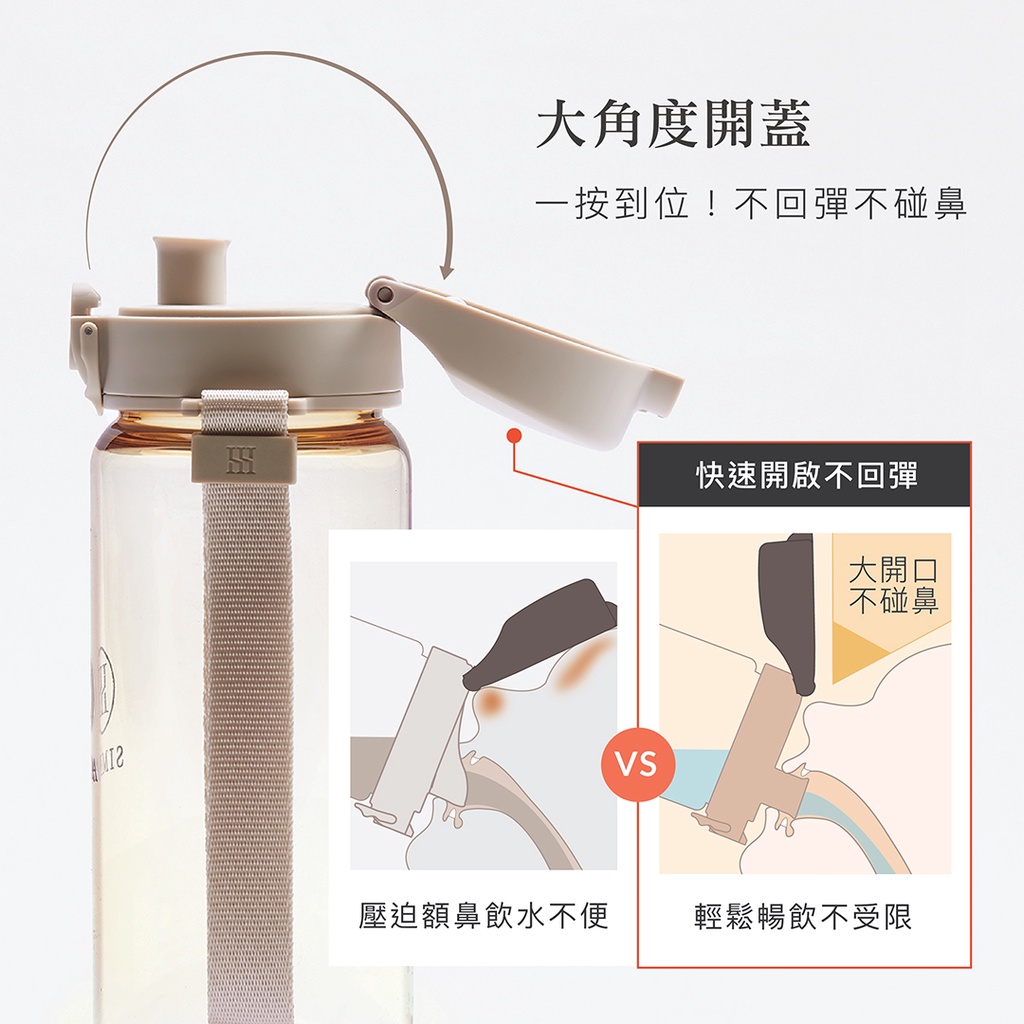 大角度開蓋

一按到位！不回彈不碰鼻

快速開啟不回彈

大開口
不碰鼻

VS

壓迫額鼻飲水不便

輕鬆暢飲不受限