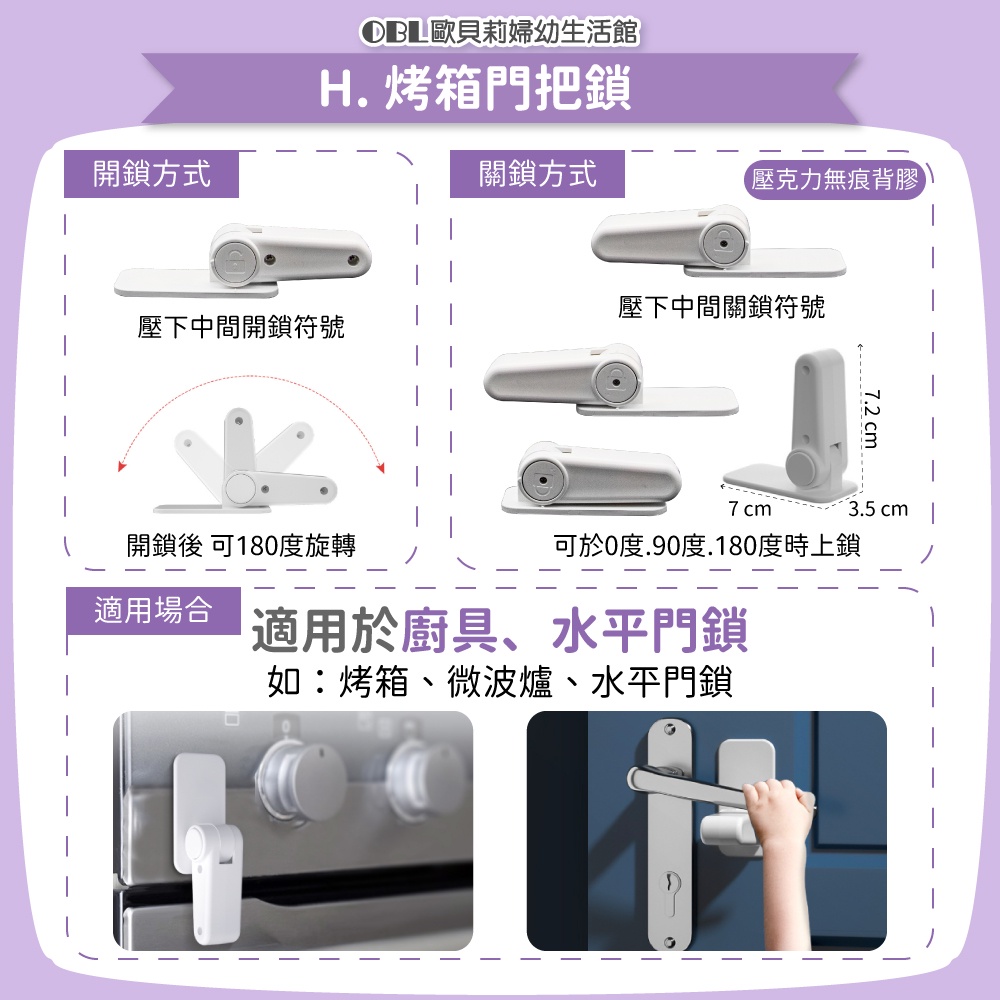 OBL歐貝莉婦幼生活館

H. 烤箱門把鎖

開鎖方式

壓下中間開鎖符號

開鎖後 可180度旋轉

關鎖方式

壓克力無痕背膠

壓下中間關鎖符號

7.2 cm

7 cm

3.5 cm

可於0度.90度.180度時上鎖

適用場合

適用於廚具、水平門鎖

如：烤箱、微波爐、水平門鎖