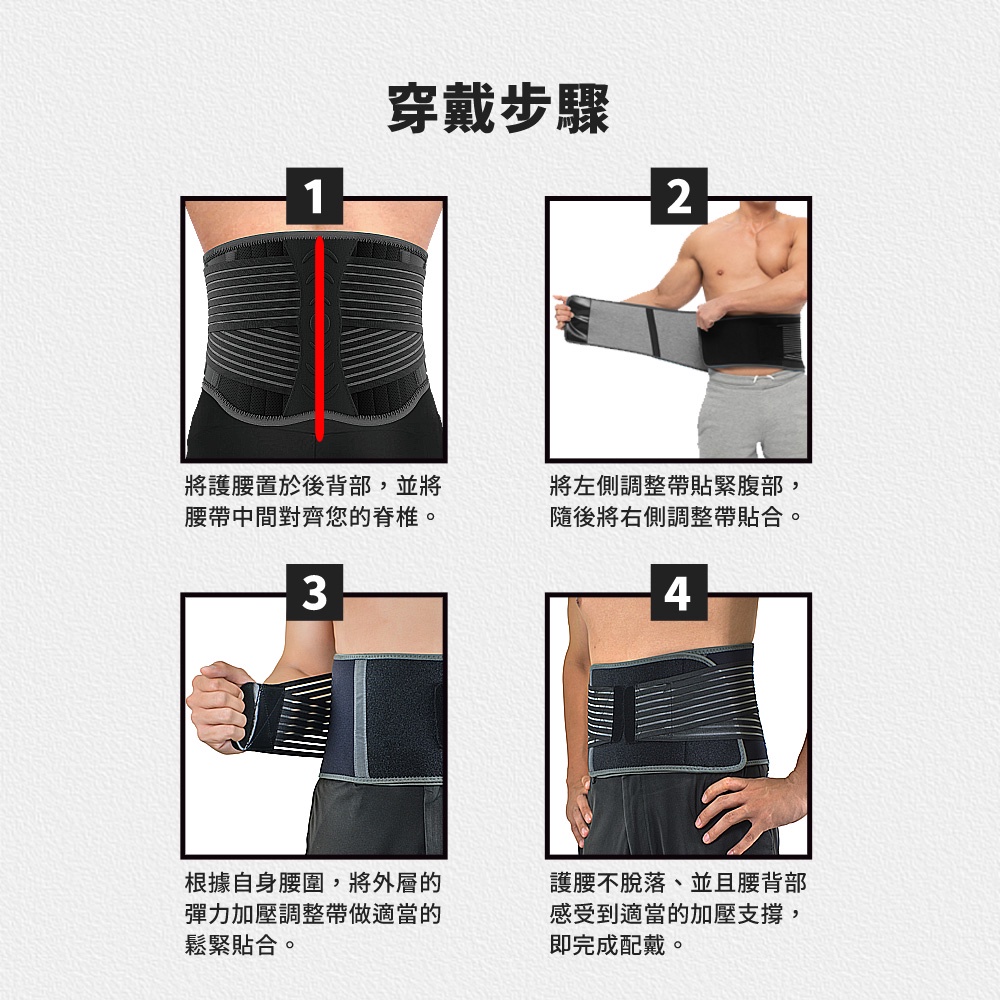 穿戴步驟

1

將護腰置於後背部，並將腰帶中間對齊您的脊椎。

2

將左側調整帶貼緊腹部，隨後將右側調整帶貼合。

3

根據自身腰圍，將外層的彈力加壓調整帶做適當的鬆緊貼合。

4

護腰不脫落、並且腰背部感受到適當的加壓支撐，即完成配戴。