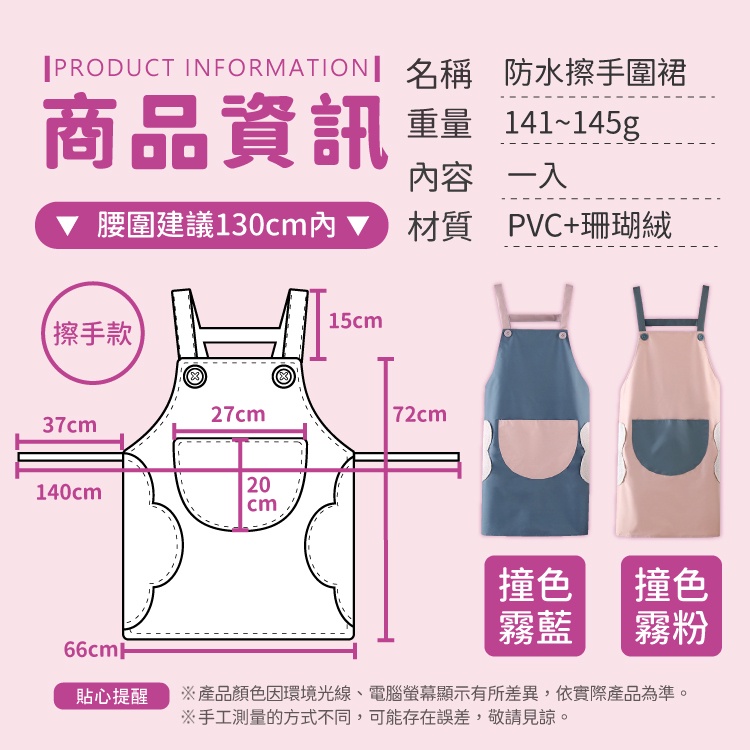 PRODUCT INFORMATION

商品資訊

▼ 腰圍建議130cm內 ▼

| 名稱 | 防水擦手圍裙 |
|---|---|
| 重量 | 141~145g |
| 內容 | 一入 |
| 材質 | PVC+珊瑚絨 |

擦手款

15cm

27cm

72cm

37cm

140cm

20 cm

66cm

撞色霧藍

撞色霧粉

貼心提醒

※產品顏色因環境光線、電腦螢幕顯示有所差異，依實際產品為準。
※手工測量的方式不同，可能存在誤差，敬請見諒。