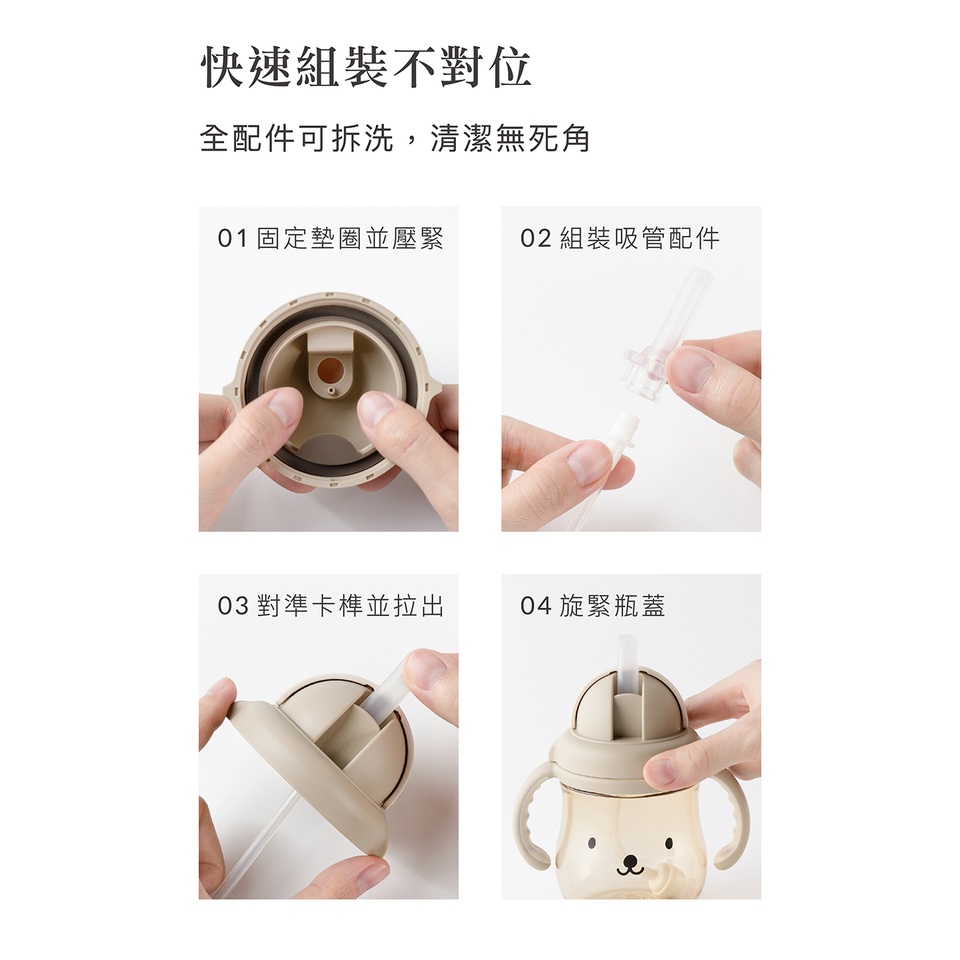 快速組裝不對位

全配件可拆洗，清潔無死角

01 固定墊圈並壓緊

02 組裝吸管配件

03 對準卡榫並拉出

04 旋緊瓶蓋