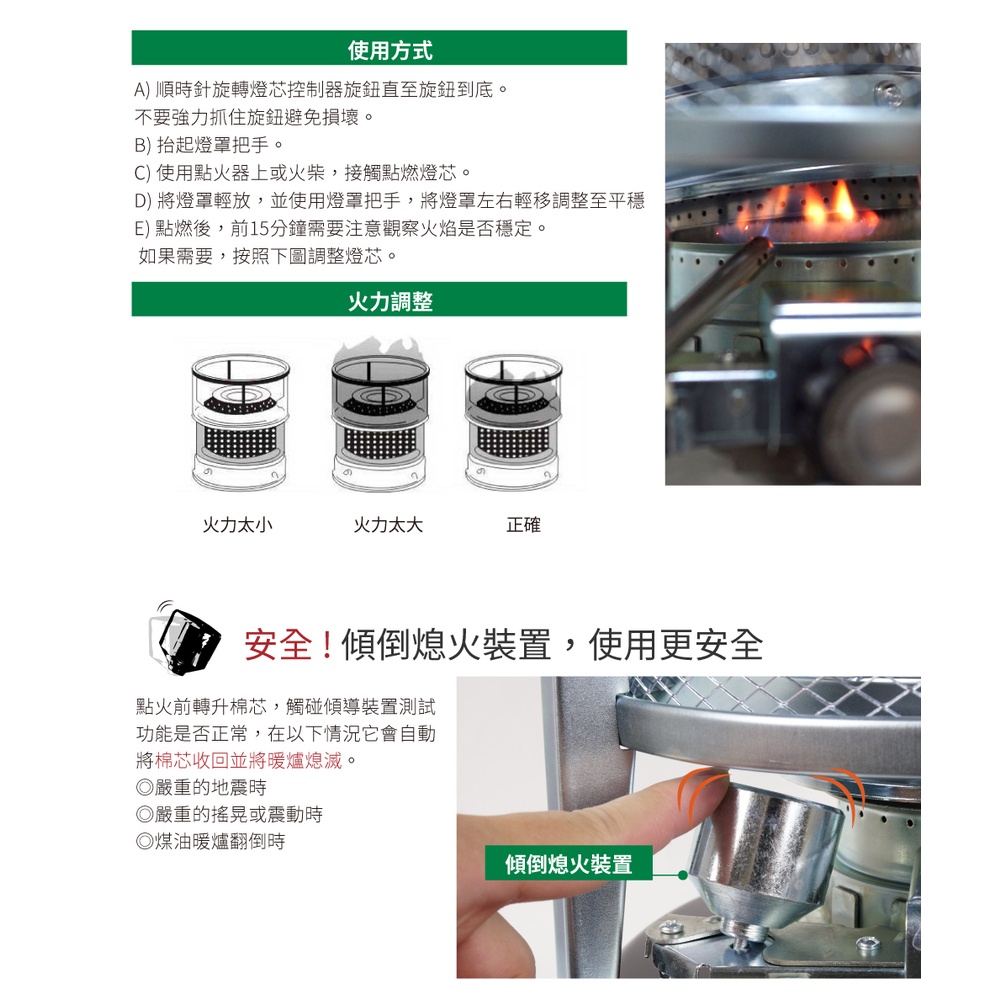 使用方式

A) 順時針旋轉燈芯控制器旋鈕直至旋鈕到底。
不要強力抓住旋鈕避免損壞。
B) 抬起燈罩把手。
C) 使用點火器上或火柴，接觸點燃燈芯。
D) 將燈罩輕放，並使用燈罩把手，將燈罩左右輕移調整至平穩
E) 點燃後，前15分鐘需要注意觀察火焰是否穩定。
如果需要，按照下圖調整燈芯。

火力調整

火力太小

火力太大

正確

安全！傾倒熄火裝置，使用更安全

點火前轉升棉芯，觸碰傾導裝置測試功能是否正常，在以下情況它會自動將棉芯收回並將暖爐熄滅。
◎嚴重的地震時
◎嚴重的搖晃或震動時
◎煤油暖爐翻倒時

傾倒熄火裝置