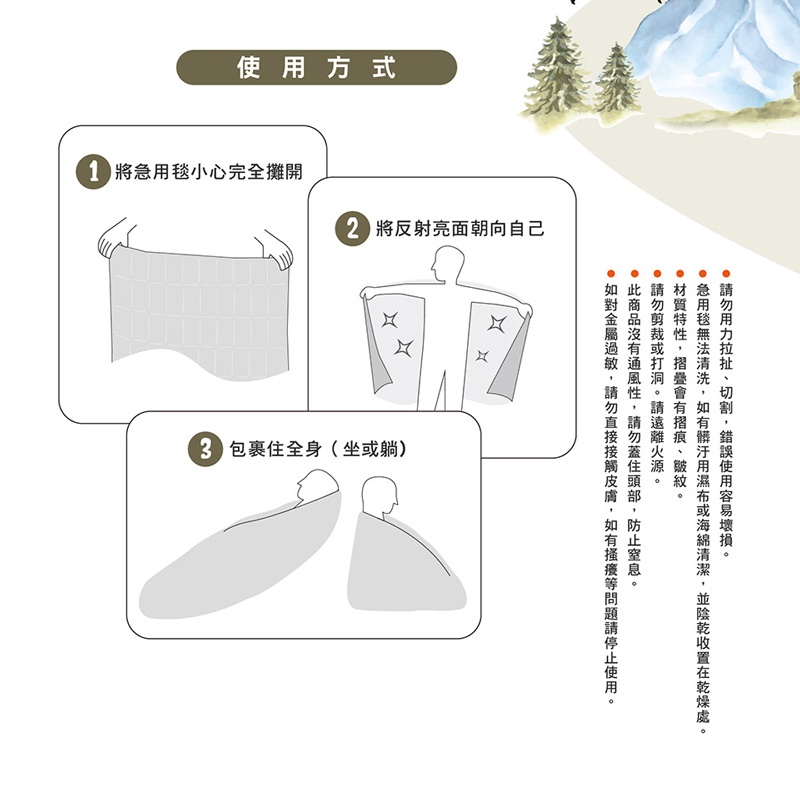 使用方式

1 將急用毯小心完全攤開

2 將反射亮面朝向自己

3 包裹住全身（坐或躺）

● 請勿用力拉扯、切割，錯誤使用容易壞損。
● 急用毯無法清洗，如有髒汙用濕布或海綿清潔，並陰乾收置在乾燥處。
● 材質特性，摺疊會有摺痕、皺紋。
● 請勿剪裁或打洞。請遠離火源。
● 此商品沒有通風性，請勿蓋住頭部，防止窒息。
● 如對金屬過敏，請勿直接接觸皮膚，如有搔癢等問題請停止使用。