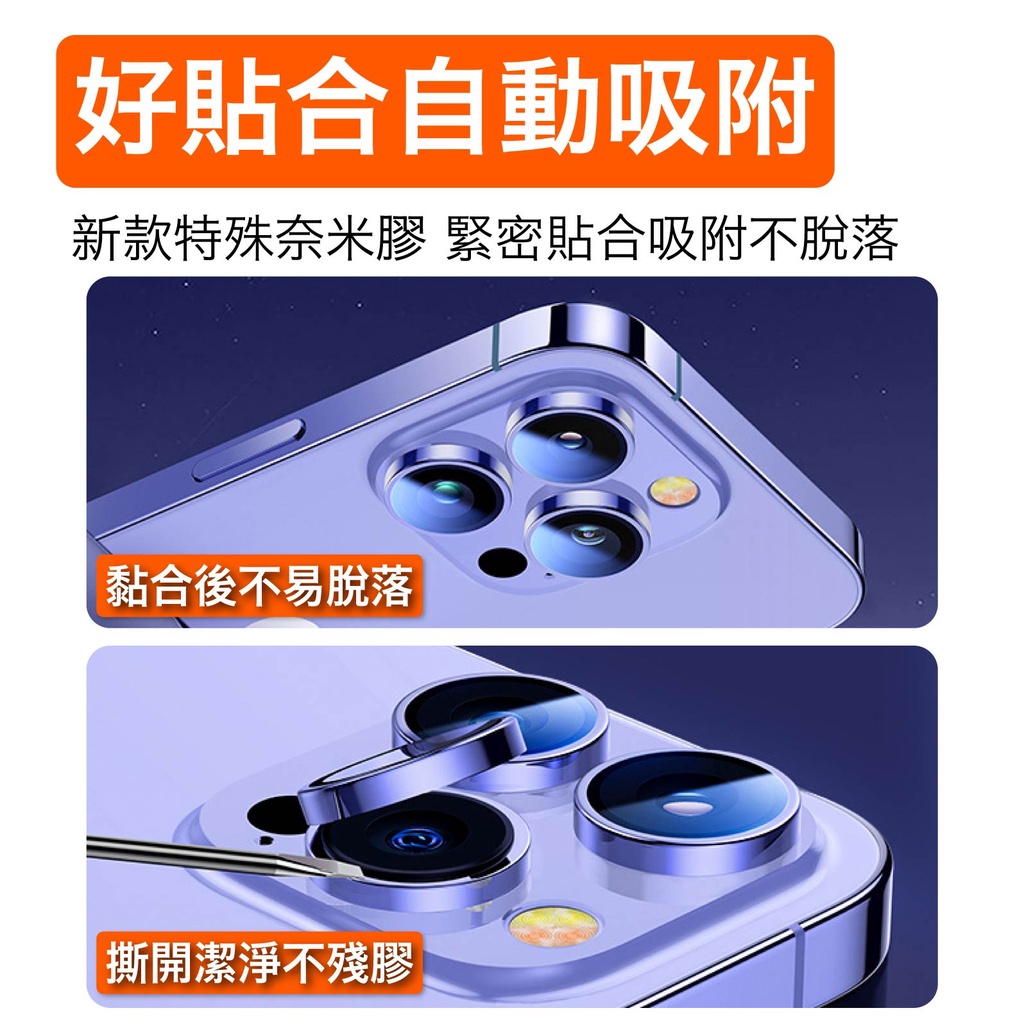 好貼合自動吸附

新款特殊奈米膠 緊密貼合吸附不脫落

黏合後不易脫落

撕開潔淨不殘膠